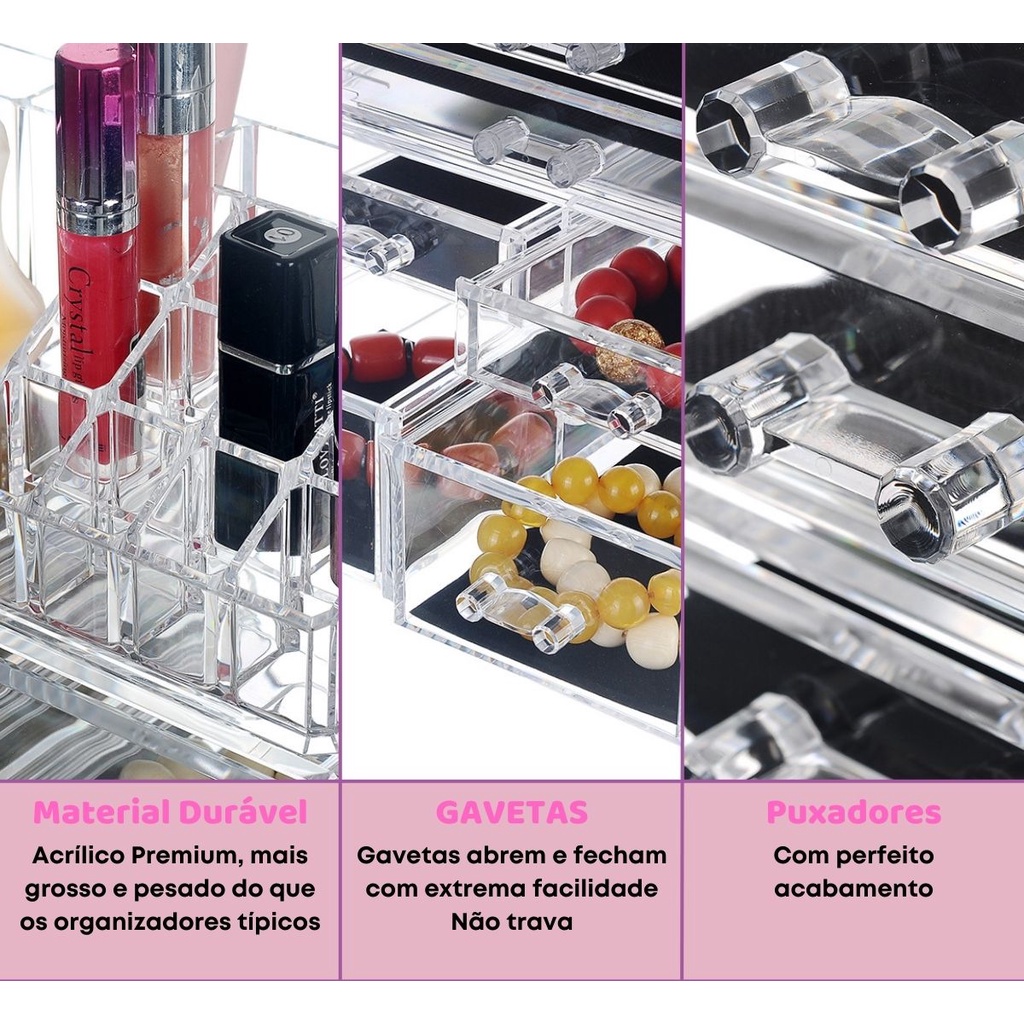 Crystal

Material Durável
Acrílico Premium, mais grosso e pesado do que os organizadores típicos

GAVETAS
Gavetas abrem e fecham com extrema facilidade
Não trava

Puxadores
Com perfeito acabamento