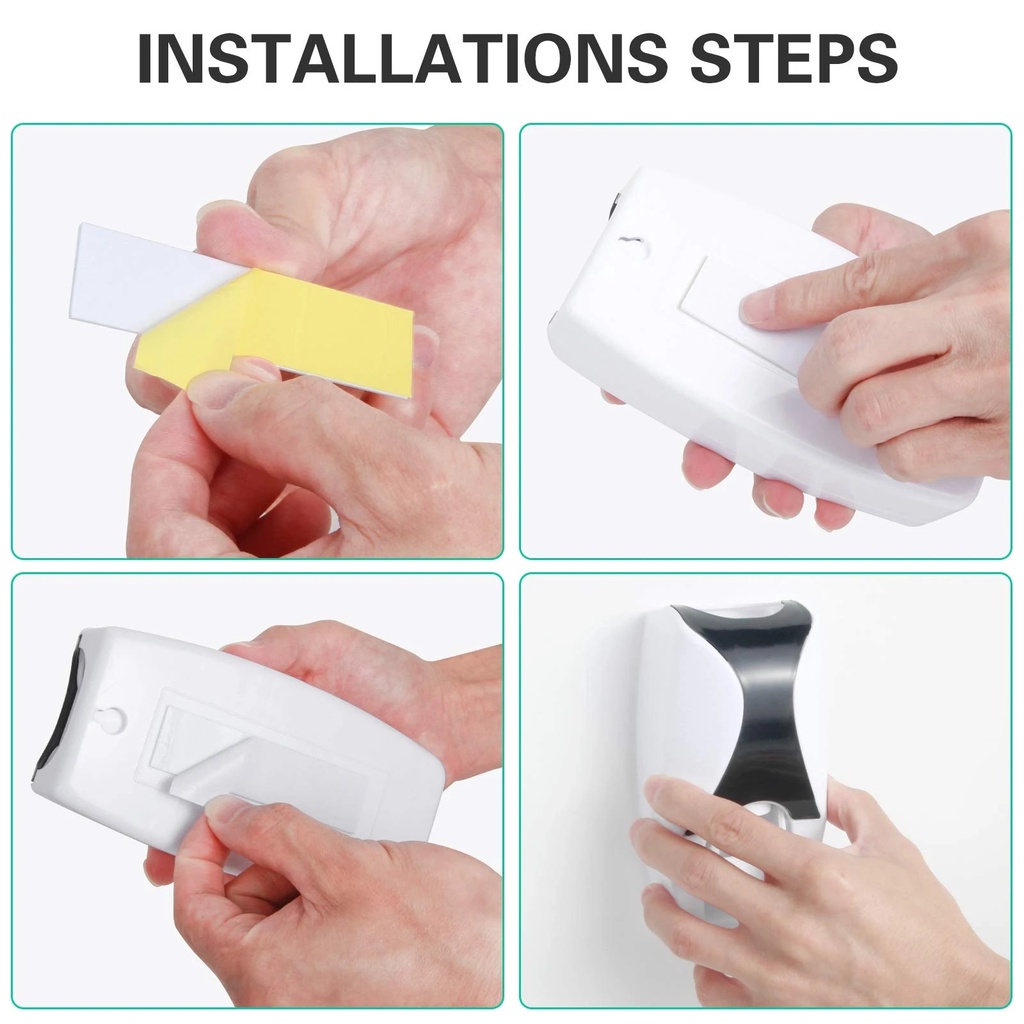 INSTALLATIONS STEPS