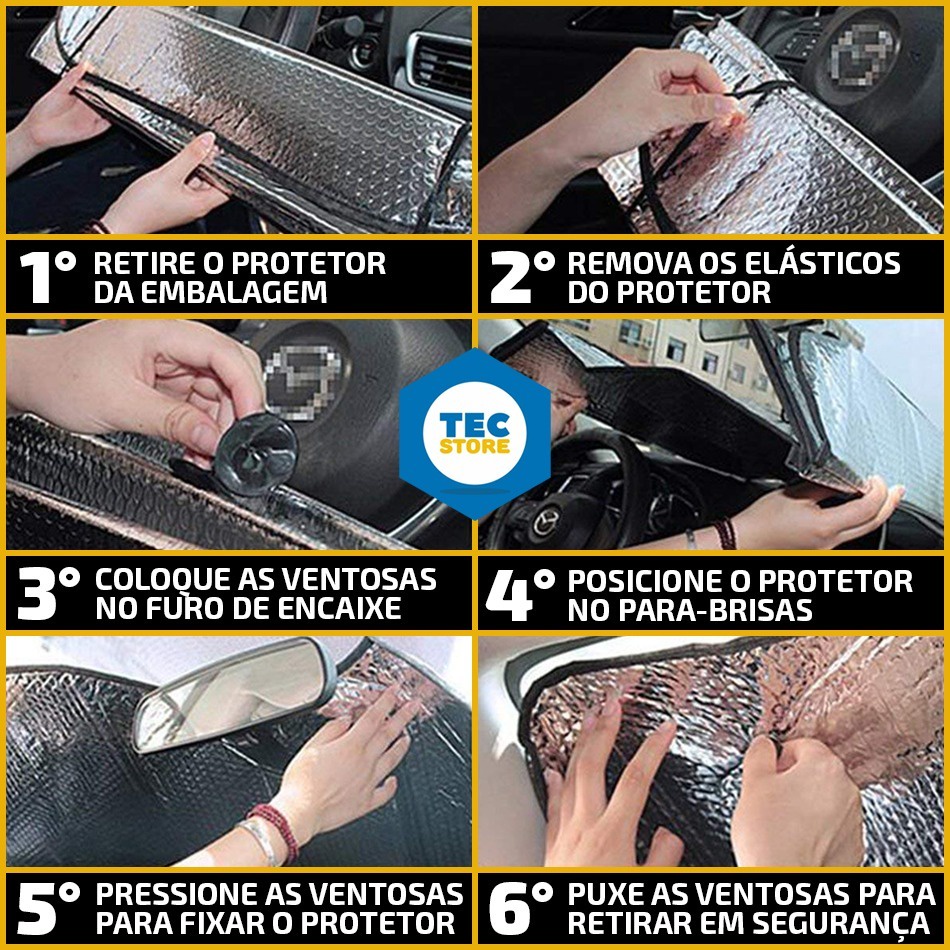 1° RETIRE O PROTETOR DA EMBALAGEM

2° REMOVA OS ELÁSTICOS DO PROTETOR

TEC STORE

3° COLOQUE AS VENTOSAS NO FURO DE ENCAIXE

4° POSICIONE O PROTETOR NO PARA-BRISAS

5° PRESSIONE AS VENTOSAS PARA FIXAR O PROTETOR

6° PUXE AS VENTOSAS PARA RETIRAR EM SEGURANÇA