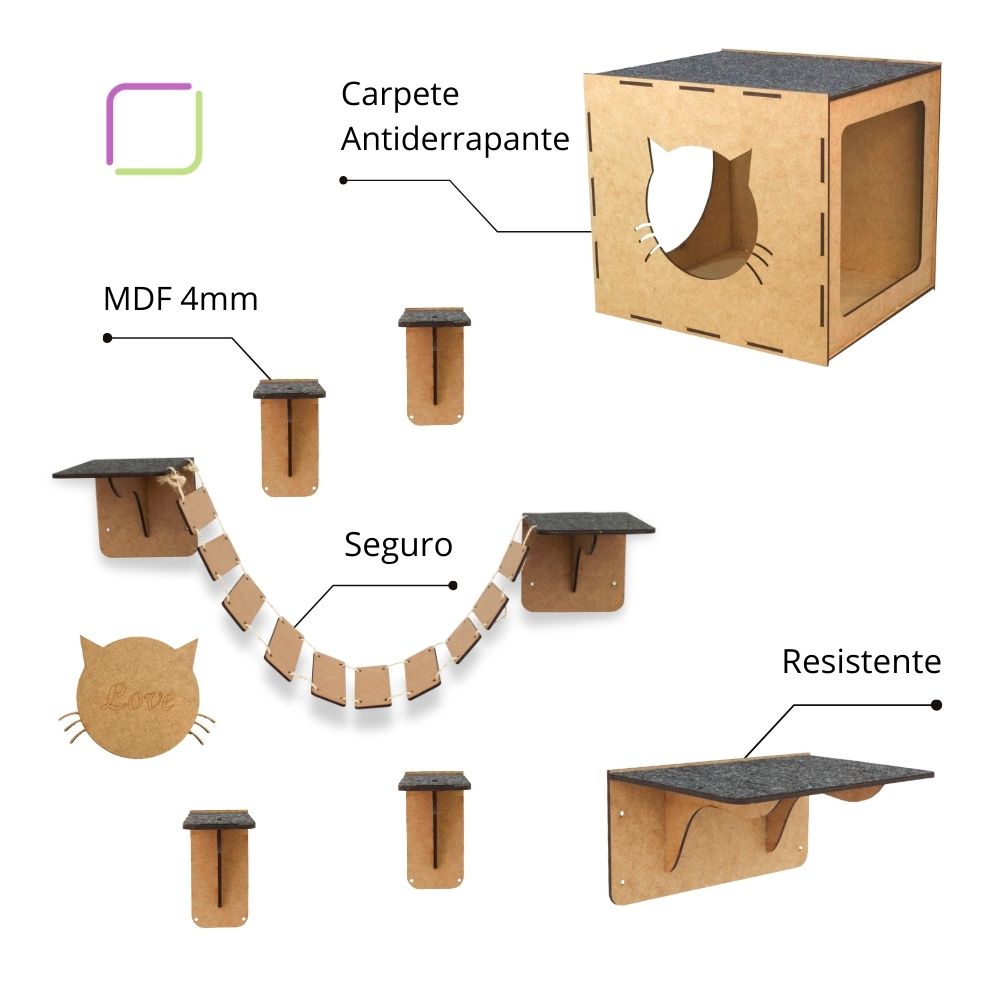 Carpete
Antiderrapante

MDF 4mm

Seguro

Love

Resistente