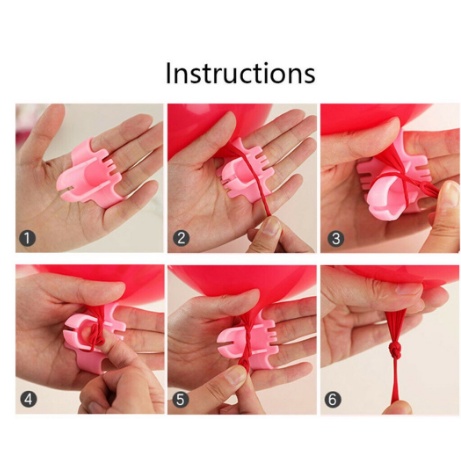 Instructions

1

2

3

4

5

6