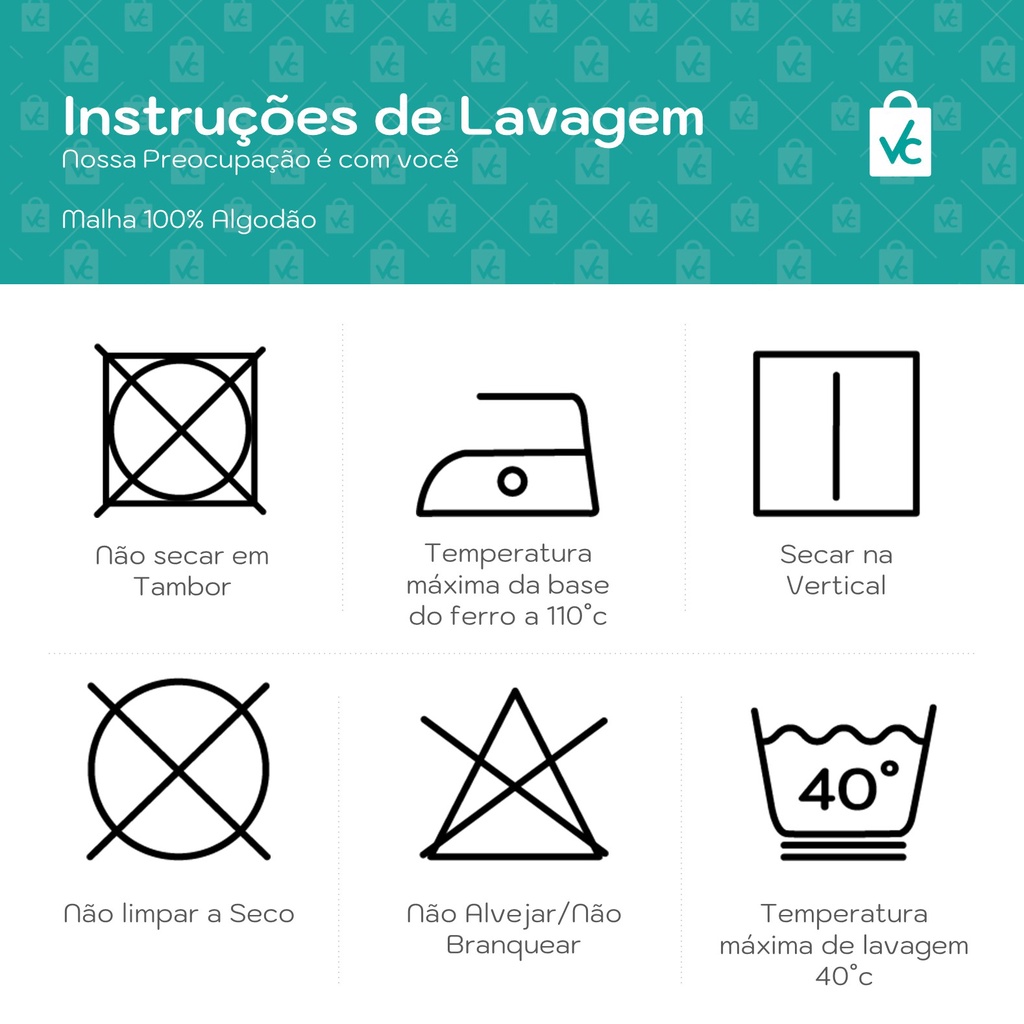 Instruções de Lavagem
Nossa Preocupação é com você

Malha 100% Algodão

VC

Não secar em Tambor

Temperatura máxima da base do ferro a 110°c

Secar na Vertical

Não limpar a Seco

Não Alvejar/Não Branquear

40°

Temperatura máxima de lavagem 40°c