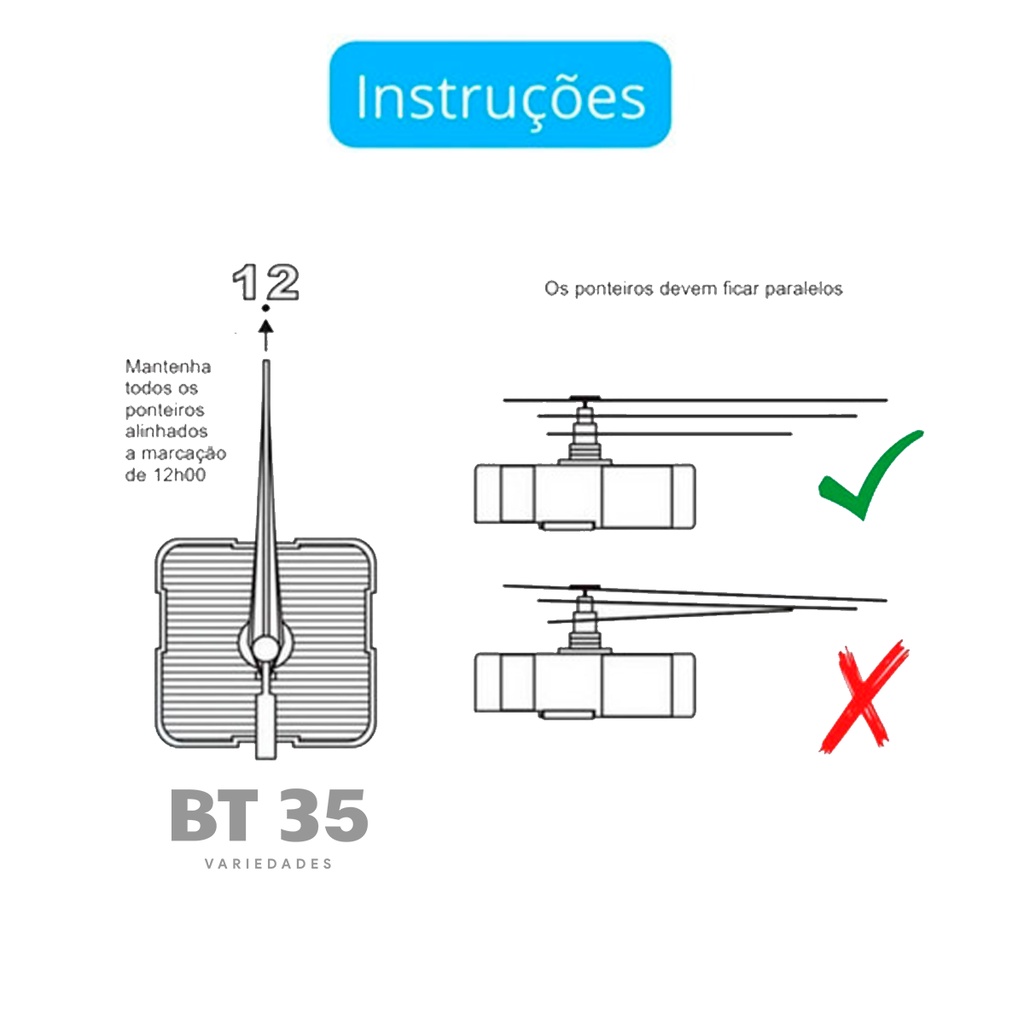 Instruções

12

Mantenha todos os ponteiros alinhados a marcação de 12h00

Os ponteiros devem ficar paralelos

BT 35
VARIEDADES