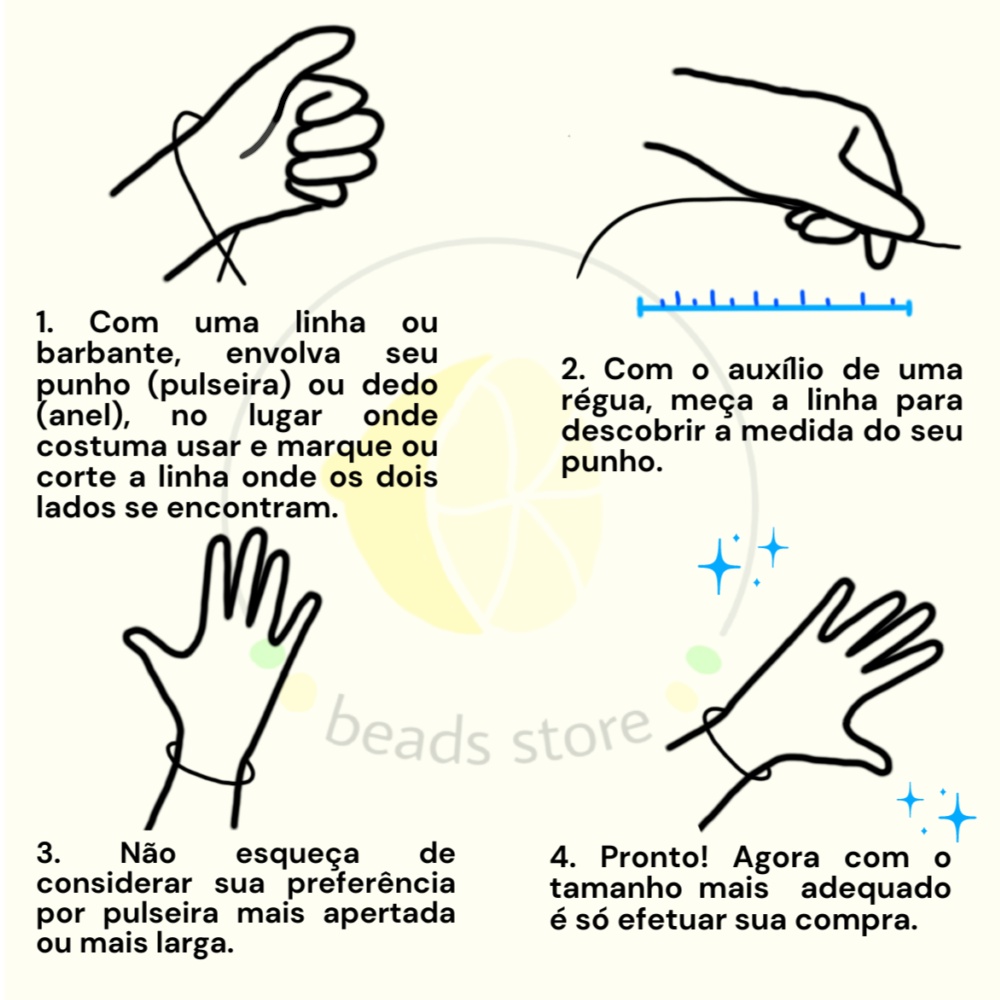 1. Com uma linha ou barbante, envolva seu punho (pulseira) ou dedo (anel), no lugar onde costuma usar e marque ou corte a linha onde os dois lados se encontram.

2. Com o auxílio de uma régua, meça a linha para descobrir a medida do seu punho.

beads store

3. Não esqueça de considerar sua preferência por pulseira mais apertada ou mais larga.

4. Pronto! Agora com o tamanho mais adequado é só efetuar sua compra.