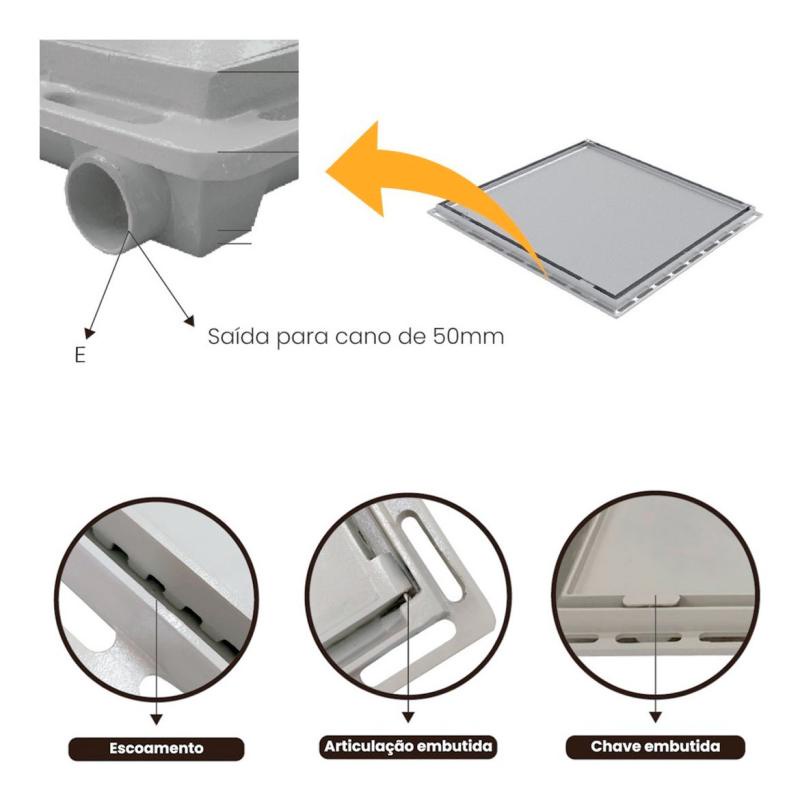 E

Saída para cano de 50mm

Escoamento

Articulação embutida

Chave embutida