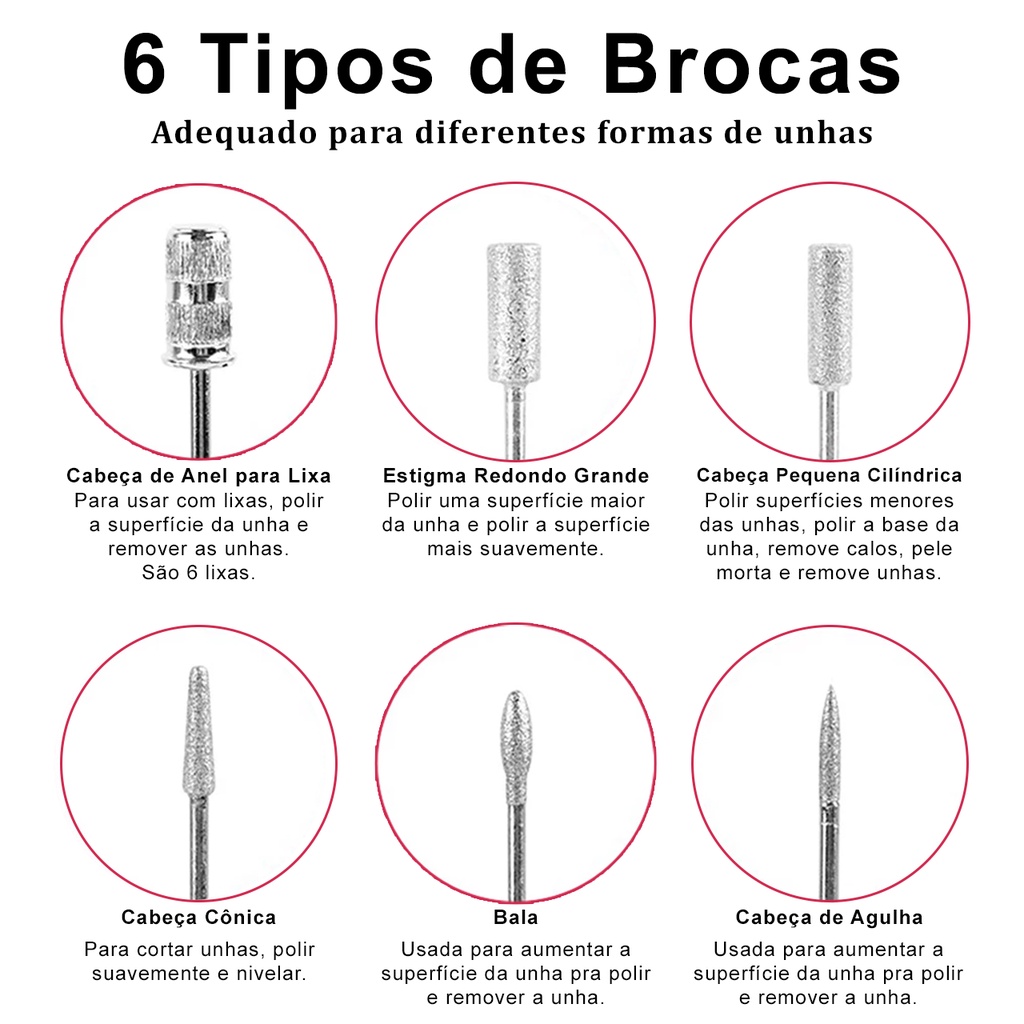 6 Tipos de Brocas

Adequado para diferentes formas de unhas

Cabeça de Anel para Lixa
Para usar com lixas, polir a superfície da unha e remover as unhas.
São 6 lixas.

Estigma Redondo Grande
Polir uma superfície maior da unha e polir a superfície mais suavemente.

Cabeça Pequena Cilíndrica
Polir superfícies menores das unhas, polir a base da unha, remove calos, pele morta e remove unhas.

Cabeça Cônica
Para cortar unhas, polir suavemente e nivelar.

Bala
Usada para aumentar a superfície da unha pra polir e remover a unha.

Cabeça de Agulha
Usada para aumentar a superfície da unha pra polir e remover a unha.