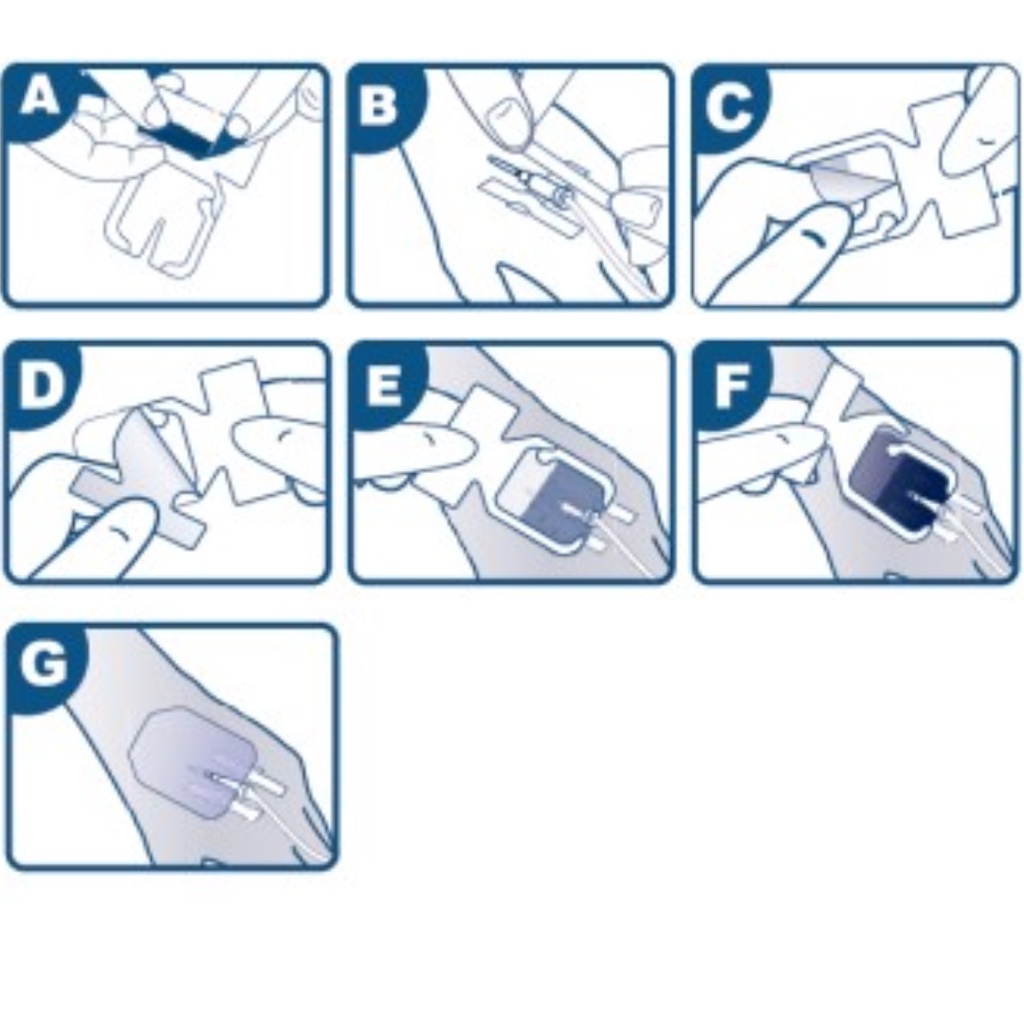 A

B

C

D

E

F

G