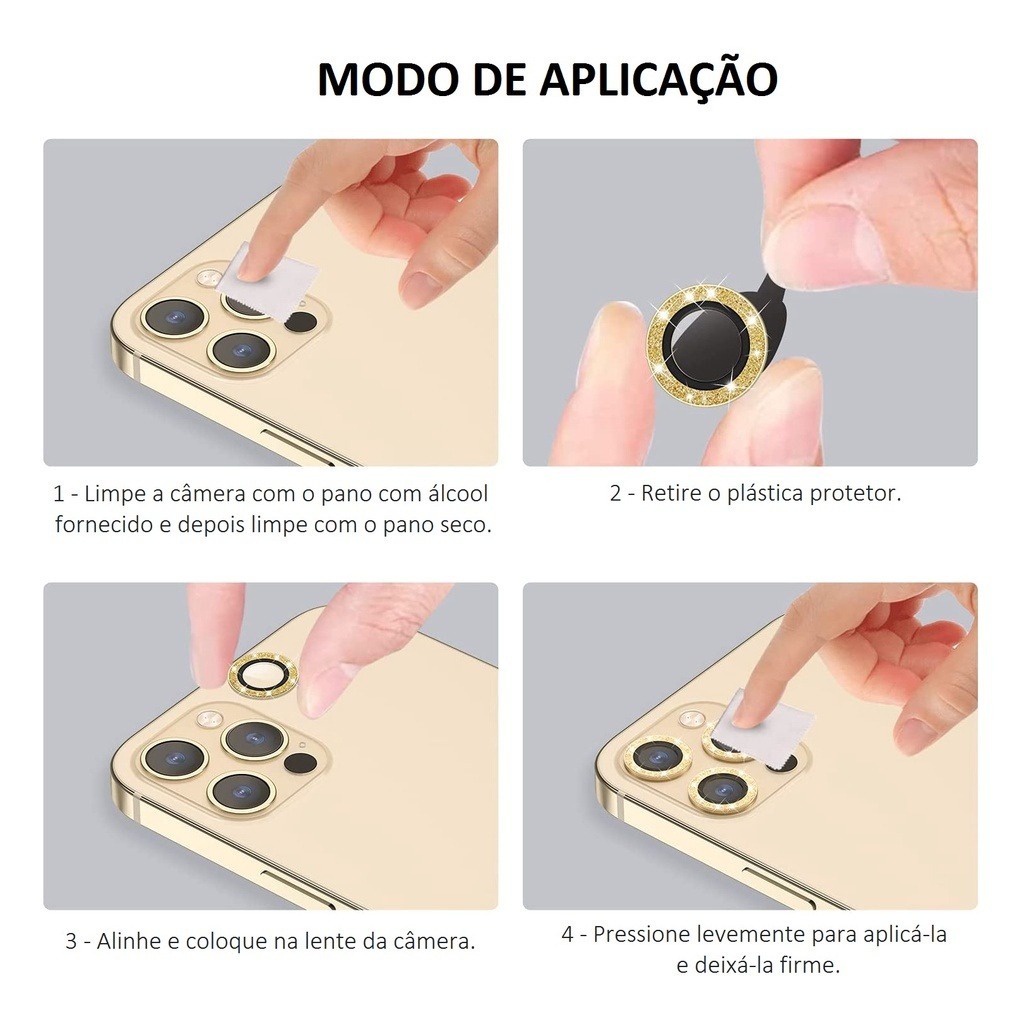 MODO DE APLICAÇÃO

1 - Limpe a câmera com o pano com álcool fornecido e depois limpe com o pano seco.

2 - Retire o plástica protetor.

3 - Alinhe e coloque na lente da câmera.

4 - Pressione levemente para aplicá-la e deixá-la firme.