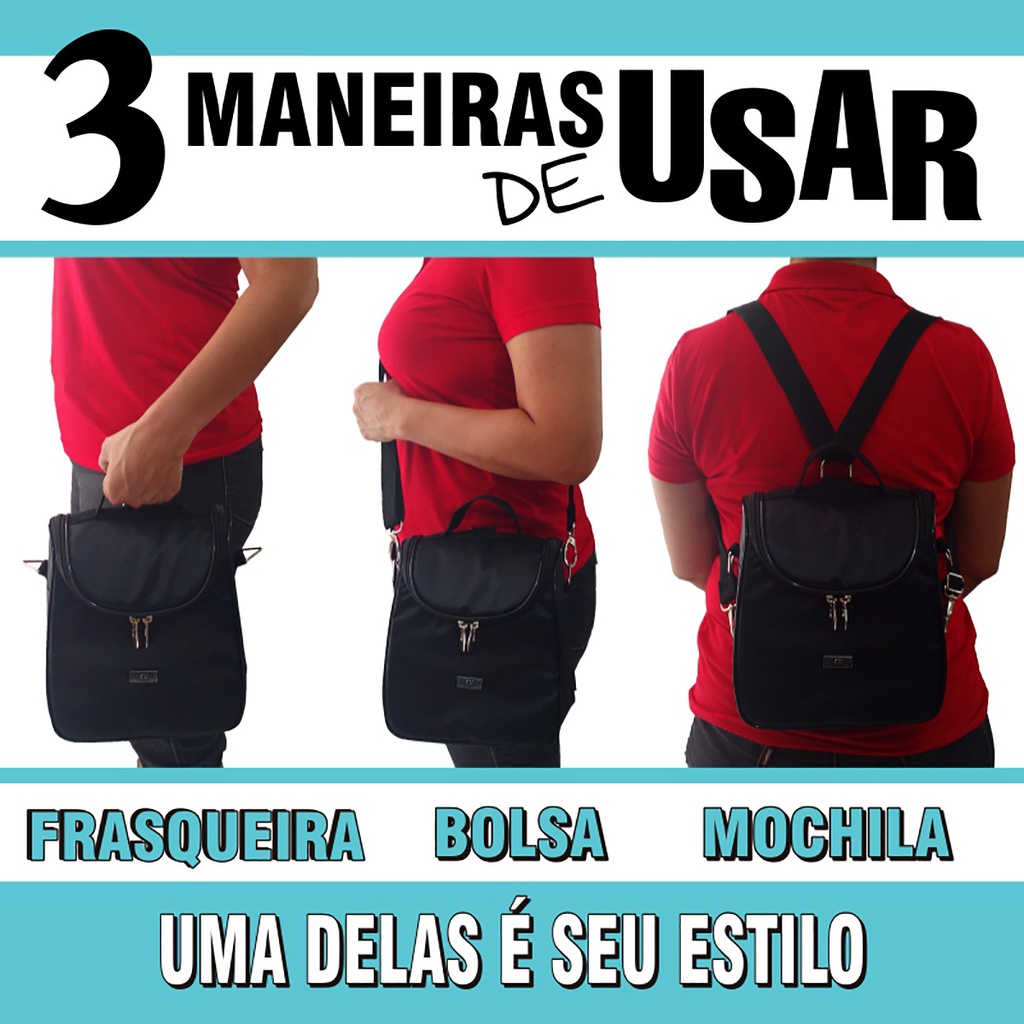 3 MANEIRAS DE USAR

FRASQUEIRA BOLSA MOCHILA

UMA DELAS É SEU ESTILO