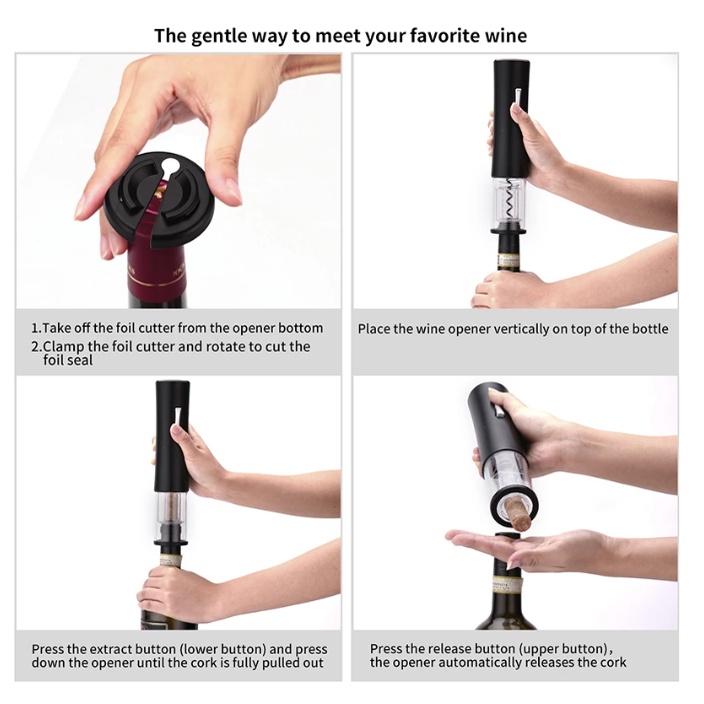 The gentle way to meet your favorite wine

1.Take off the foil cutter from the opener bottom
2.Clamp the foil cutter and rotate to cut the foil seal

Place the wine opener vertically on top of the bottle

Press the extract button (lower button) and press down the opener until the cork is fully pulled out

Press the release button (upper button), the opener automatically releases the cork