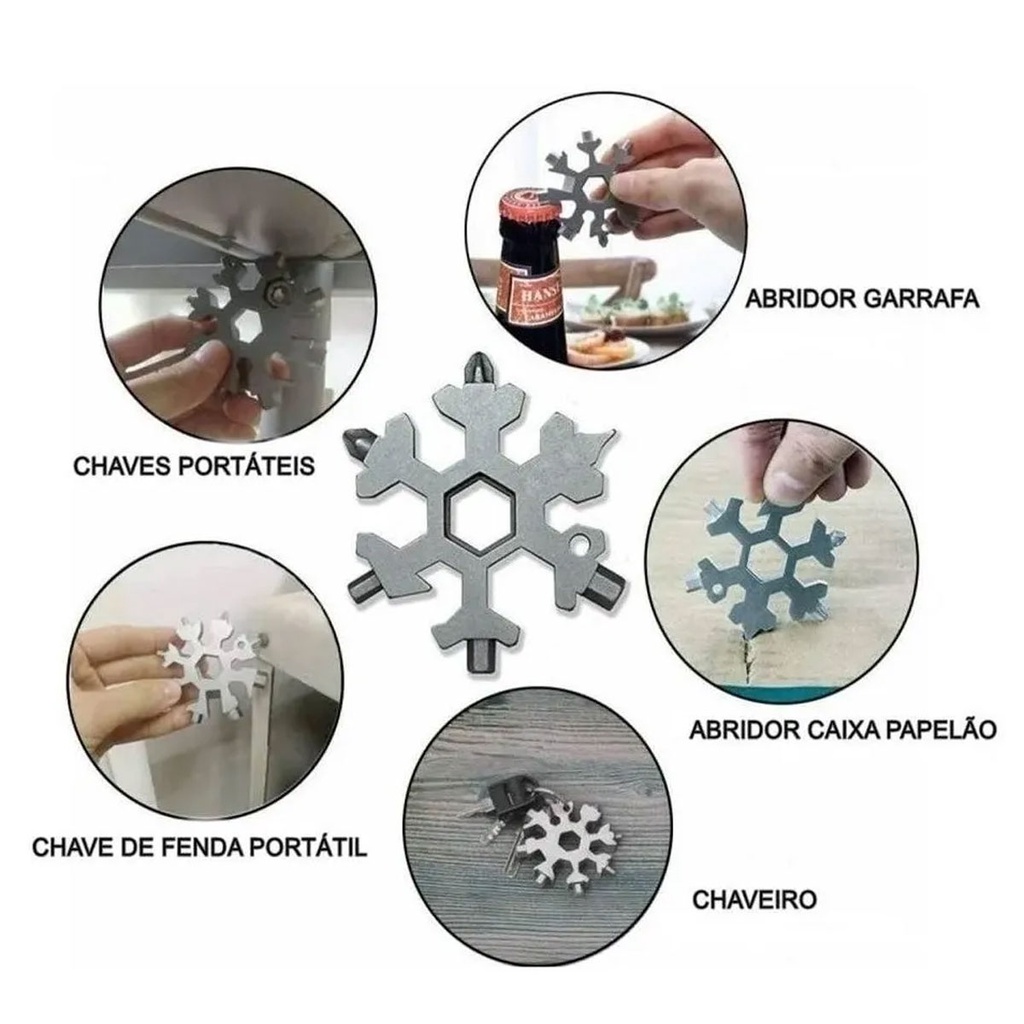 ABRIDOR GARRAFA

CHAVES PORTÁTEIS

ABRIDOR CAIXA PAPELÃO

CHAVE DE FENDA PORTÁTIL

CHAVEIRO