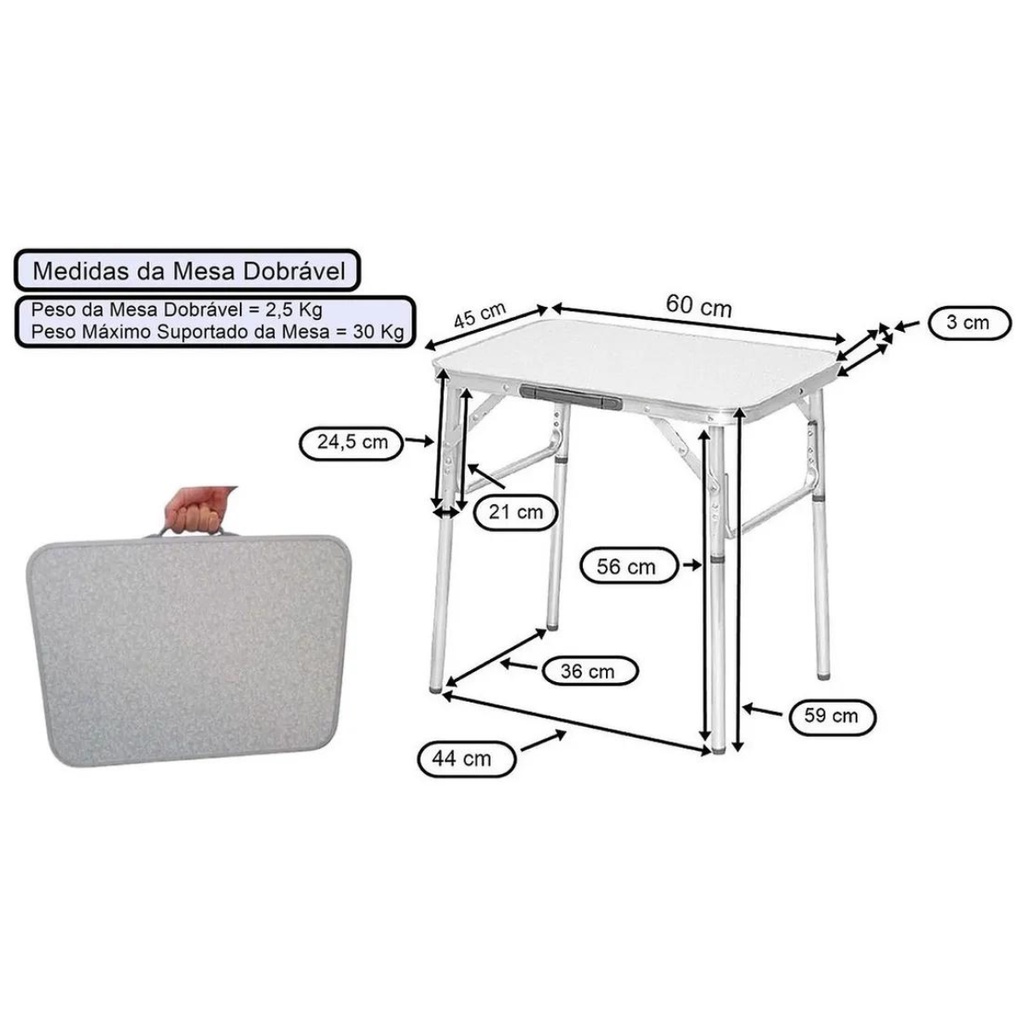 Medidas da Mesa Dobrável

Peso da Mesa Dobrável = 2,5 Kg
Peso Máximo Suportado da Mesa = 30 Kg

45 cm

60 cm

3 cm

24,5 cm

21 cm

56 cm

36 cm

59 cm

44 cm