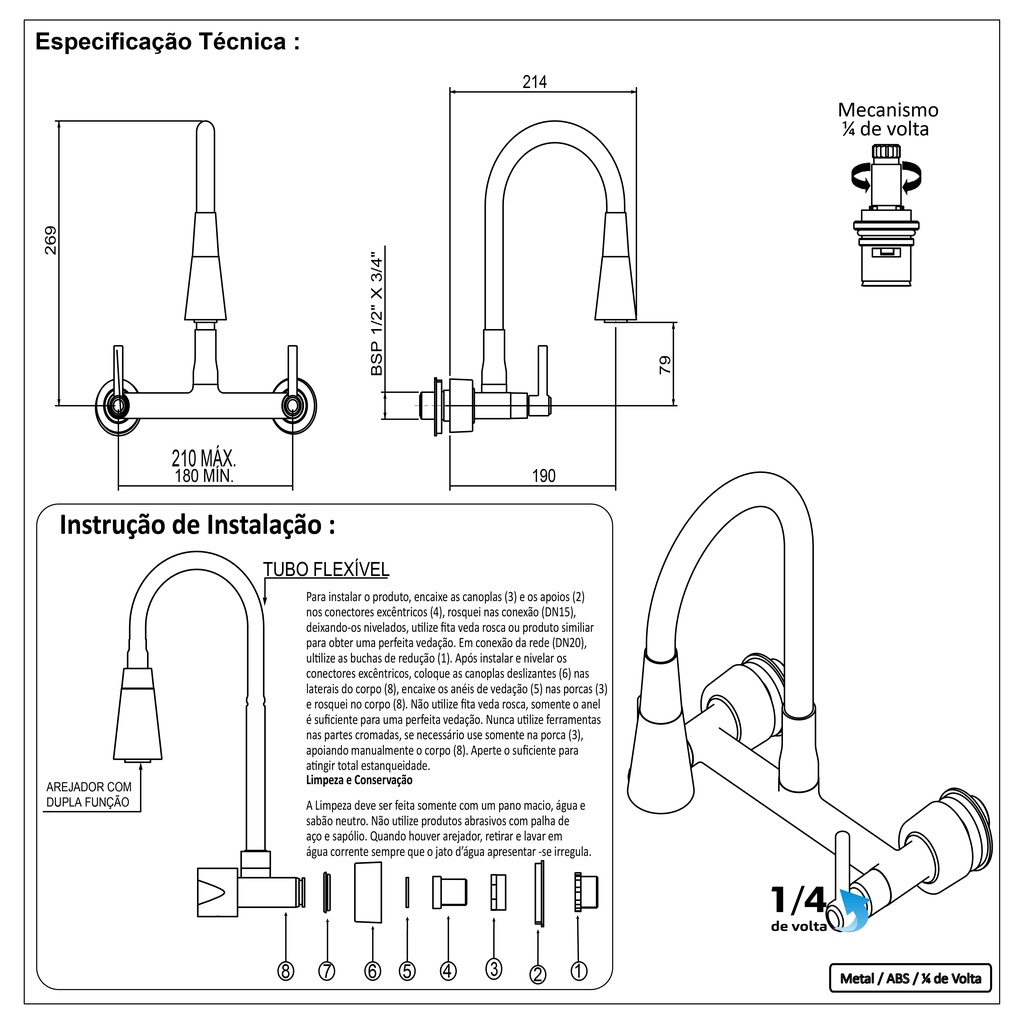 Especificação Técnica :

269

210 MÁX.
180 MÍN.

214

BSP 1/2" X 3/4"

79

190

Mecanismo
¼ de volta

Instrução de Instalação :

TUBO FLEXÍVEL

AREJADOR COM DUPLA FUNÇÃO

Para instalar o produto, encaixe as canoplas (3) e os apoios (2) nos conectores excêntricos (4), rosquei nas conexão (DN15), deixando-os nivelados, utilize fita veda rosca ou produto similiar para obter uma perfeita vedação. Em conexão da rede (DN20), ultilize as buchas de redução (1). Após instalar e nivelar os conectores excêntricos, coloque as canoplas deslizantes (6) nas laterais do corpo (8), encaixe os anéis de vedação (5) nas porcas (3) e rosquei no corpo (8). Não utilize fita veda rosca, somente o anel é suficiente para uma perfeita vedação. Nunca utilize ferramentas nas partes cromadas, se necessário use somente na porca (3), apoiando manualmente o corpo (8). Aperte o suficiente para atingir total estanqueidade.
Limpeza e Conservação

A Limpeza deve ser feita somente com um pano macio, água e sabão neutro. Não utilize produtos abrasivos com palha de aço e sapólio. Quando houver arejador, retirar e lavar em água corrente sempre que o jato d'água apresentar -se irregula.

⑧ ⑦ ⑥ ⑤ ④ ③ ② ①

1/4
de volta

Metal / ABS / ¼ de Volta