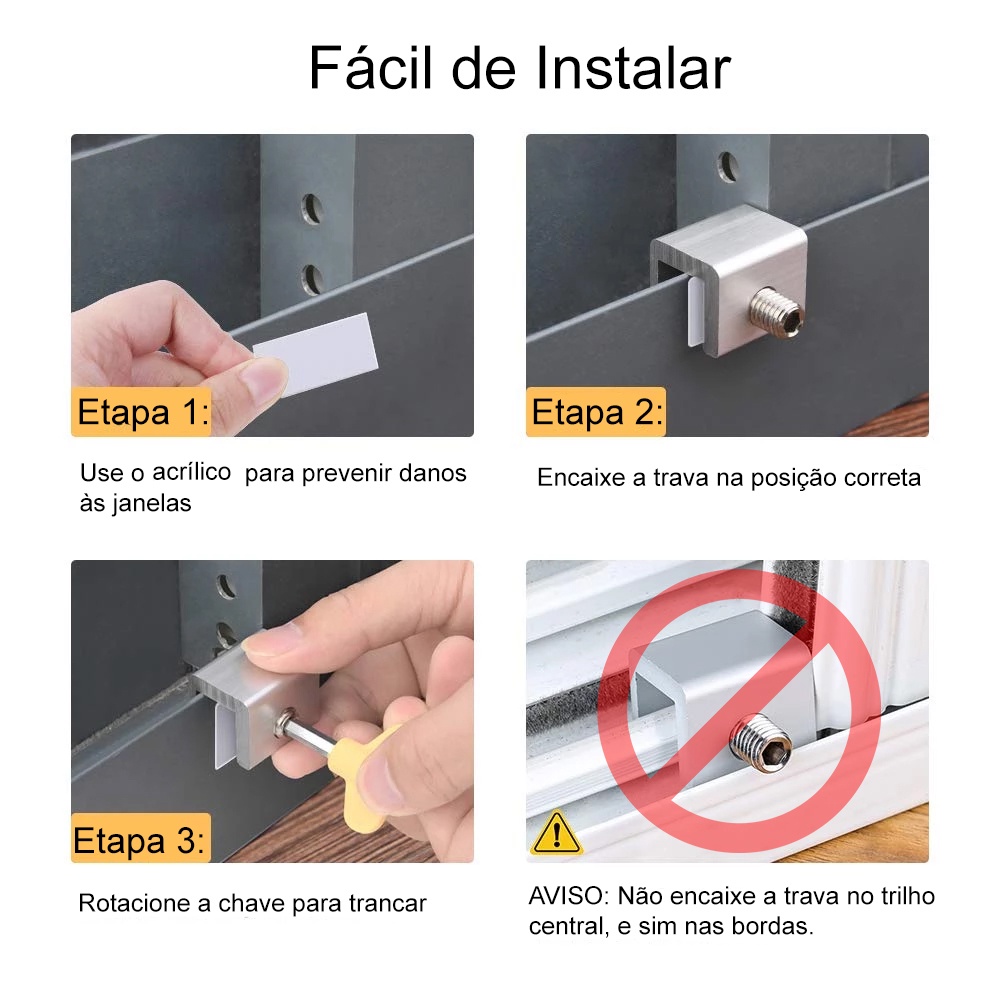 Fácil de Instalar

Etapa 1:

Use o acrílico para prevenir danos às janelas

Etapa 2:

Encaixe a trava na posição correta

Etapa 3:

Rotacione a chave para trancar

AVISO: Não encaixe a trava no trilho central, e sim nas bordas.