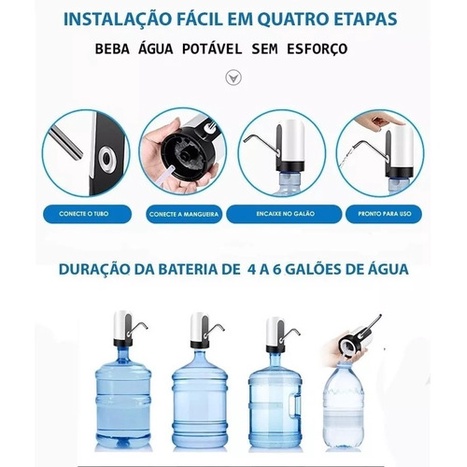 INSTALAÇÃO FÁCIL EM QUATRO ETAPAS

BEBA ÁGUA POTÁVEL SEM ESFORÇO

CONECTE O TUBO

CONECTE A MANGUEIRA

ENCAIXE NO GALÃO

PRONTO PARA USO

DURAÇÃO DA BATERIA DE 4 A 6 GALÕES DE ÁGUA