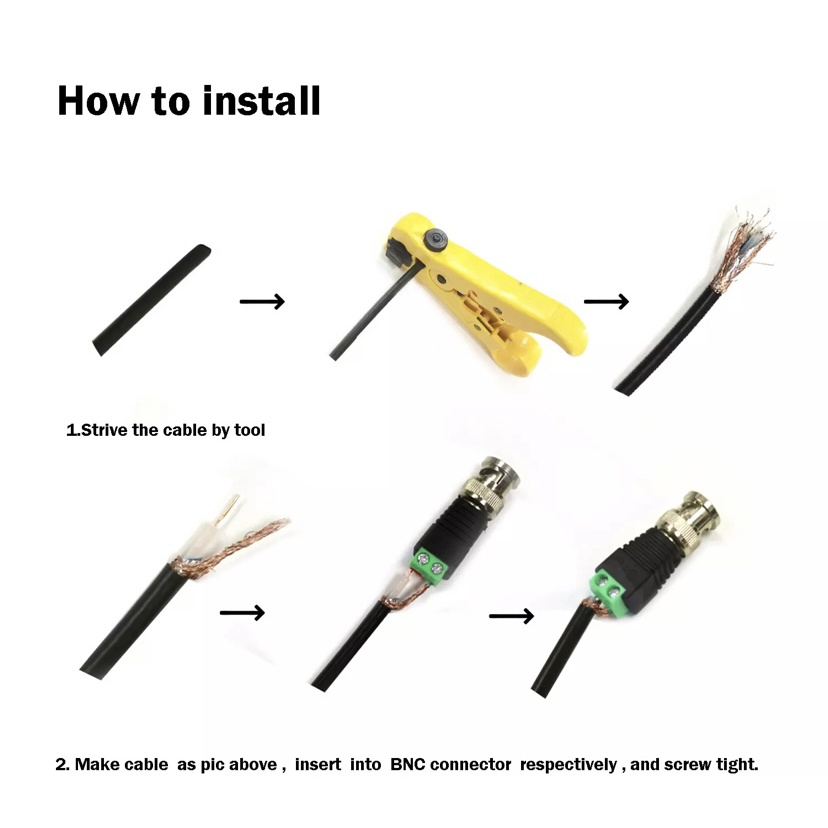 How to install

1.Strive the cable by tool

2. Make cable as pic above , insert into BNC connector respectively , and screw tight.