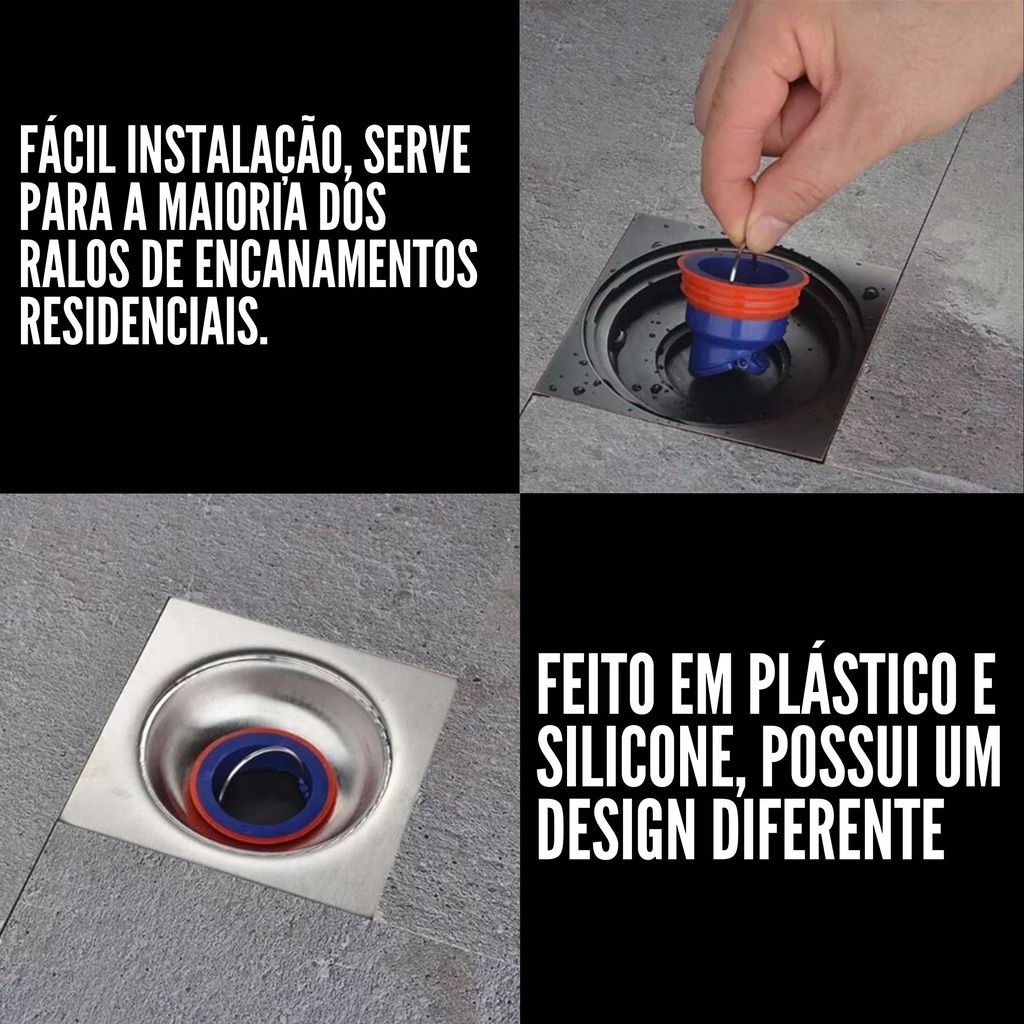 FÁCIL INSTALAÇÃO, SERVE PARA A MAIORIA DOS RALOS DE ENCANAMENTOS RESIDENCIAIS.

FEITO EM PLÁSTICO E SILICONE, POSSUI UM DESIGN DIFERENTE