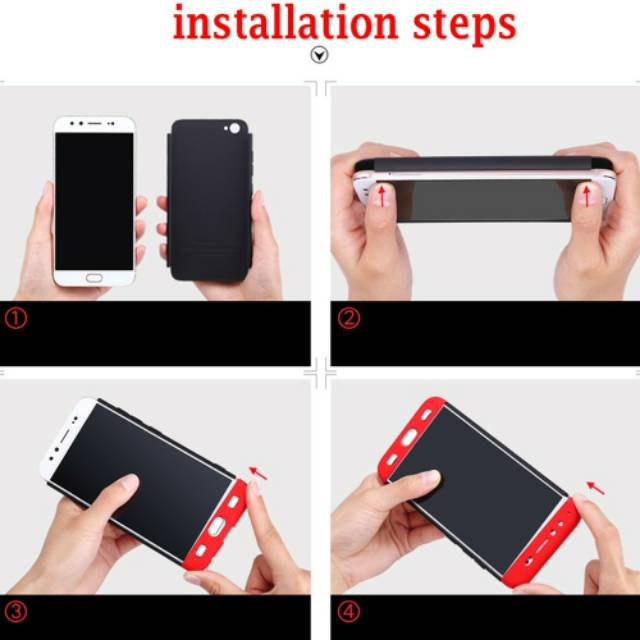 installation steps

①

②

③

④