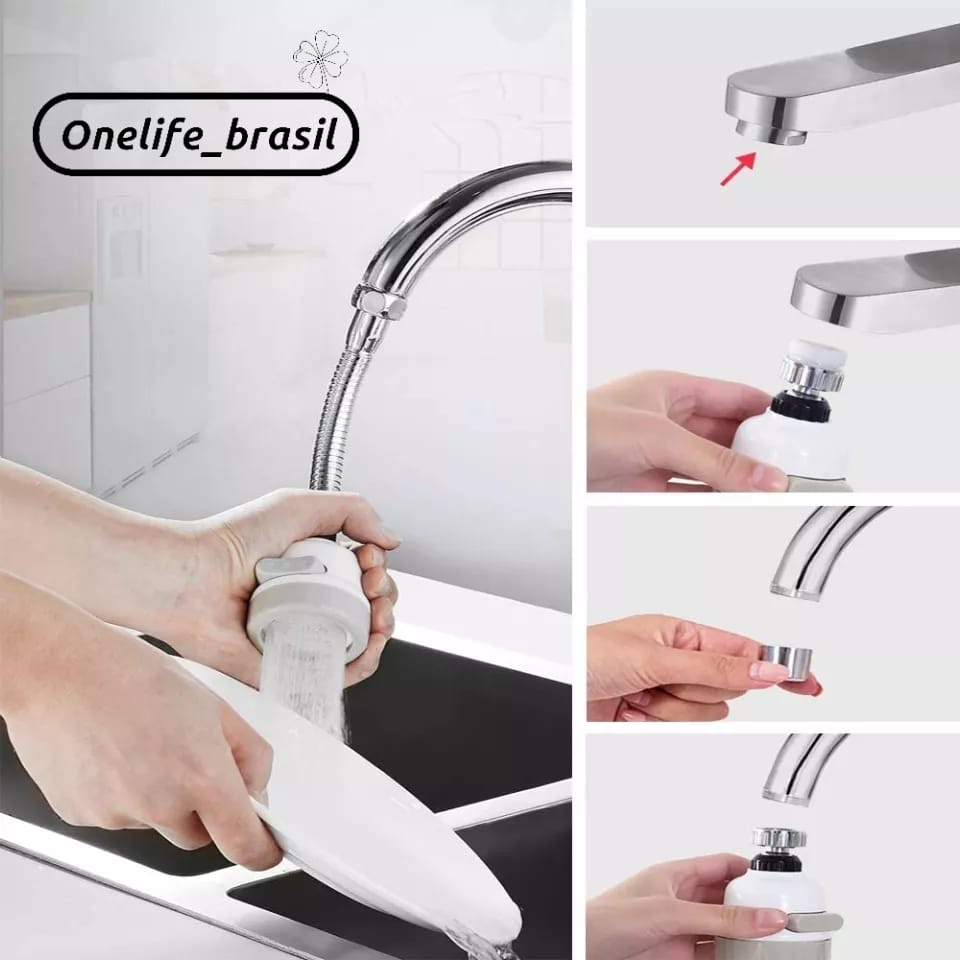 Onelife_brasil