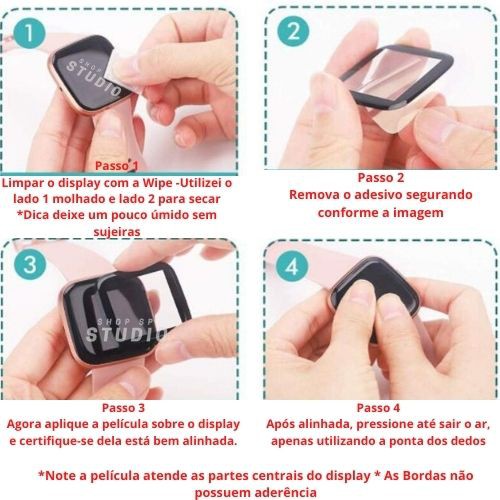 1

SHOP STUDIO

Passo 1
Limpar o display com a Wipe -Utilizei o lado 1 molhado e lado 2 para secar
*Dica deixe um pouco úmido sem sujeiras

2

Passo 2
Remova o adesivo segurando conforme a imagem

3

SHOP SP STUDIO

Passo 3
Agora aplique a película sobre o display e certifique-se dela está bem alinhada.

4

Passo 4
Após alinhada, pressione até sair o ar, apenas utilizando a ponta dos dedos

*Note a película atende as partes centrais do display * As Bordas não possuem aderência