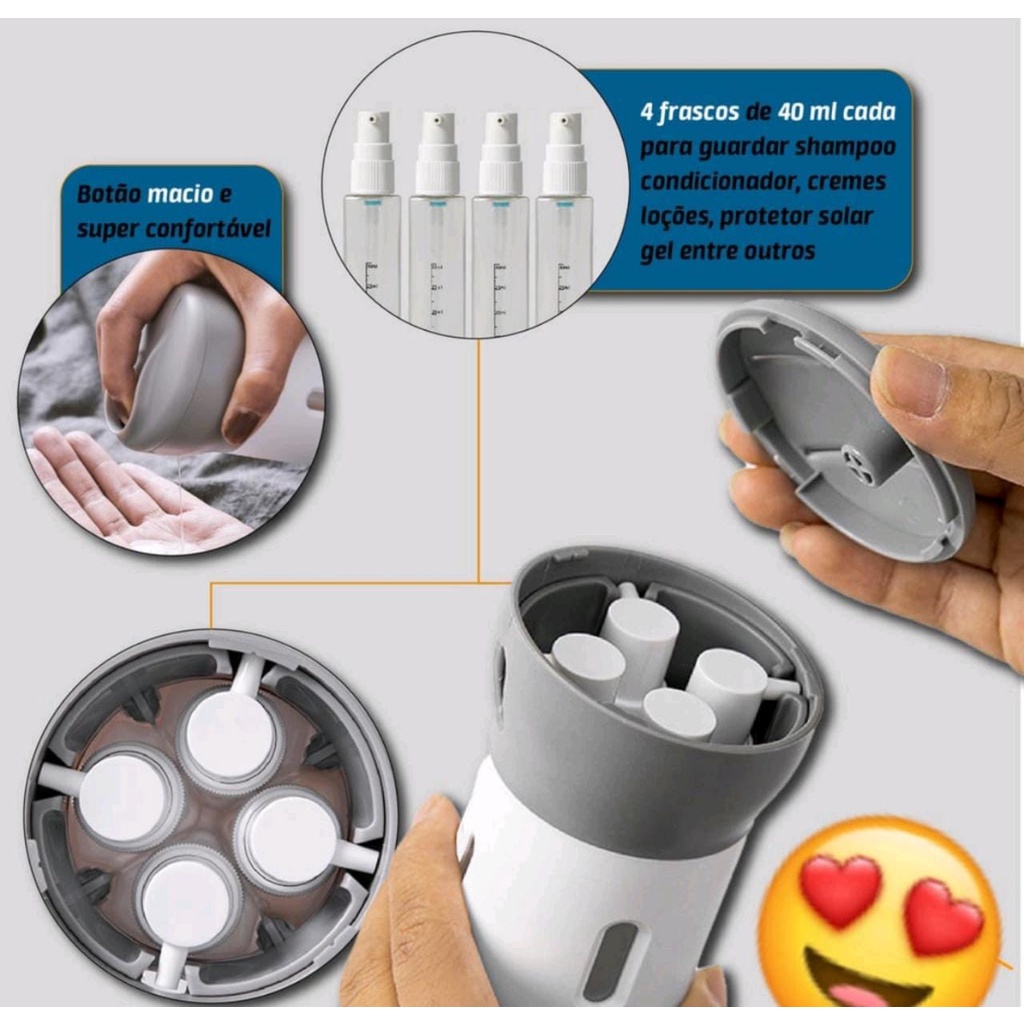 Botão macio e super confortável

4 frascos de 40 ml cada para guardar shampoo condicionador, cremes loções, protetor solar gel entre outros