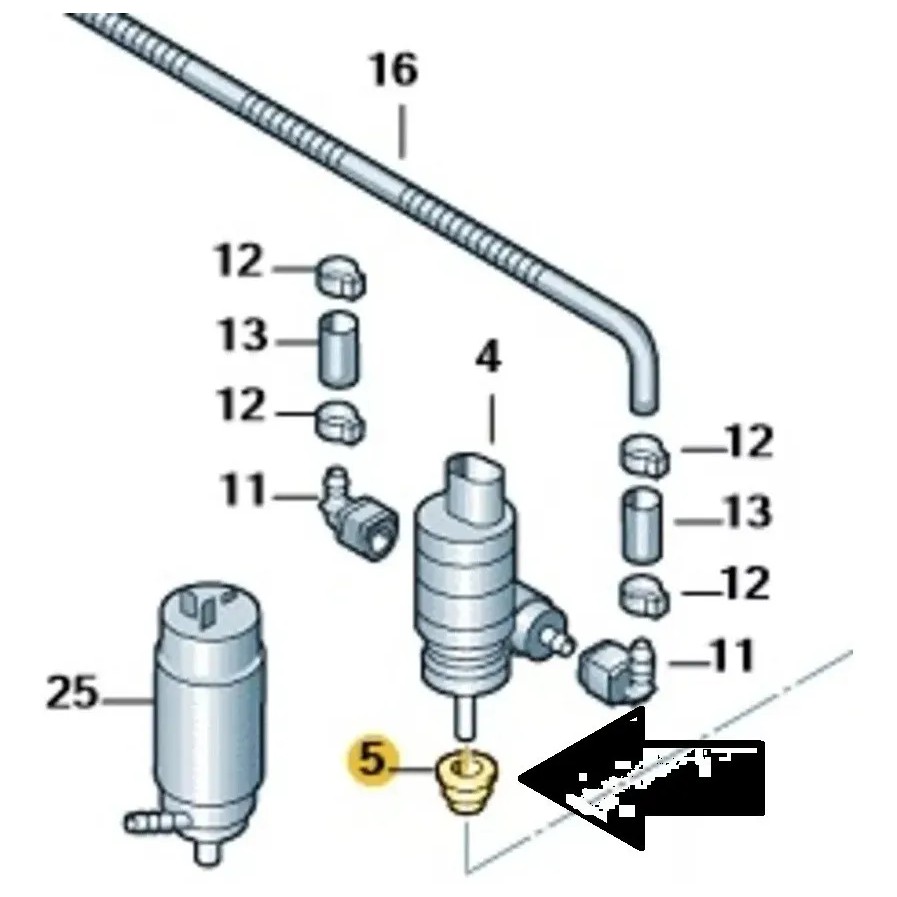 16
12
13
12
11
4
12
13
12
11
25
5