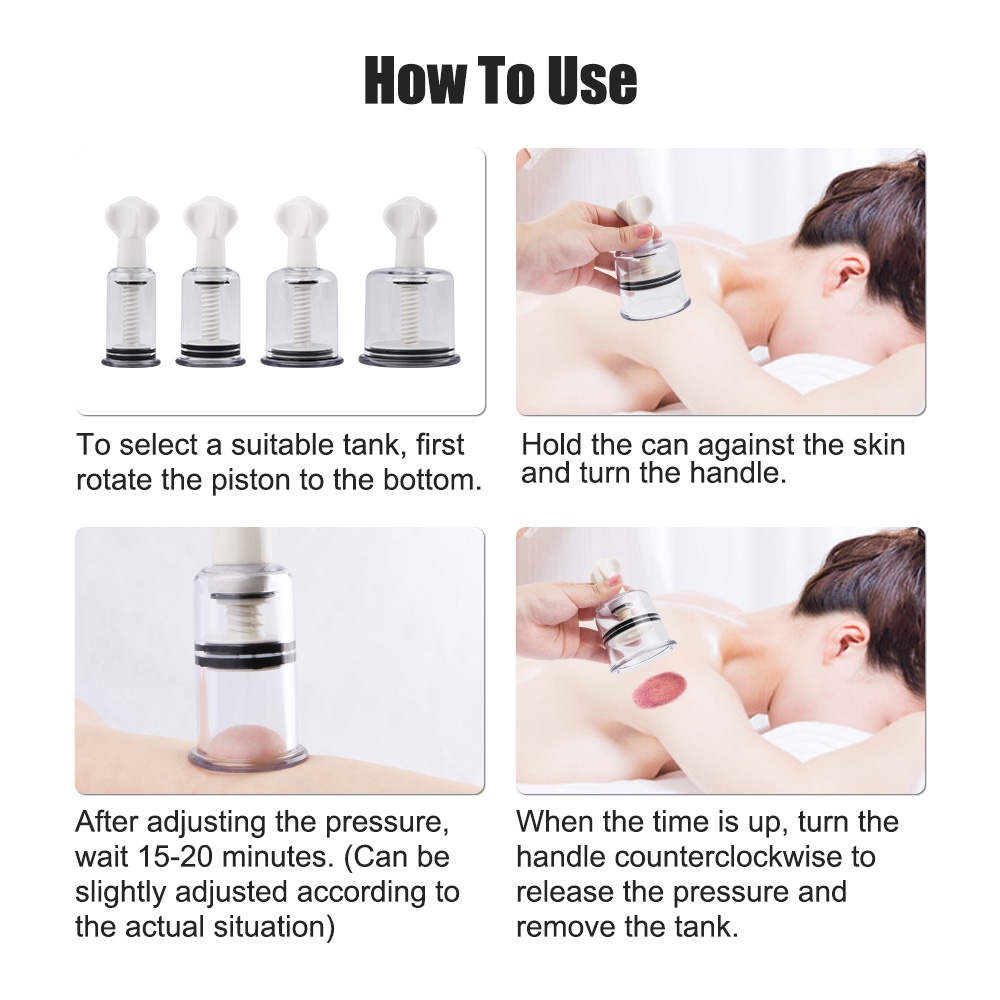 How To Use

To select a suitable tank, first rotate the piston to the bottom.

Hold the can against the skin and turn the handle.

After adjusting the pressure, wait 15-20 minutes. (Can be slightly adjusted according to the actual situation)

When the time is up, turn the handle counterclockwise to release the pressure and remove the tank.