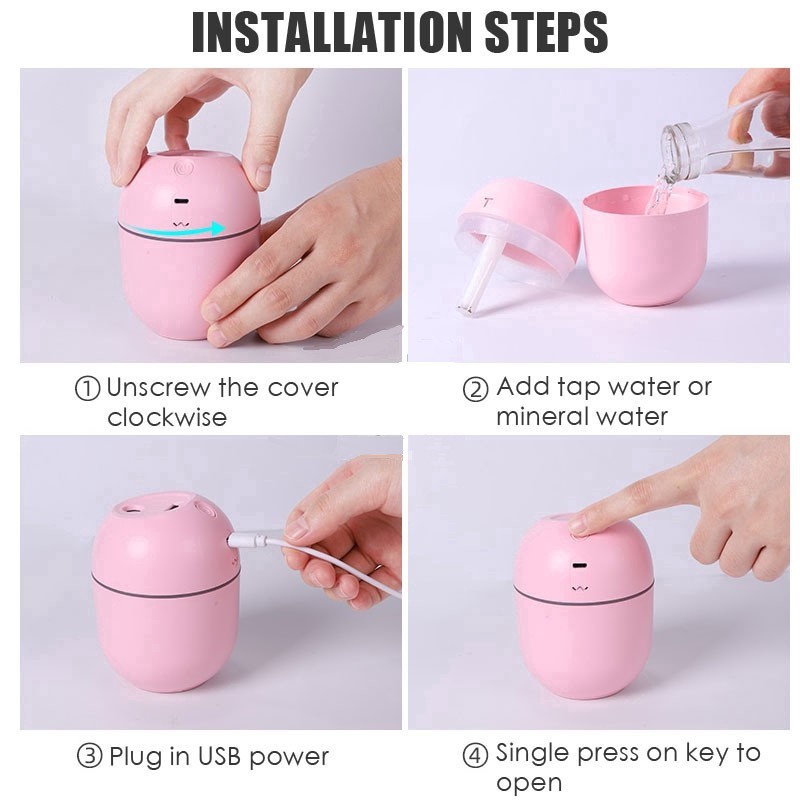 INSTALLATION STEPS

① Unscrew the cover clockwise

② Add tap water or mineral water

③ Plug in USB power

④ Single press on key to open