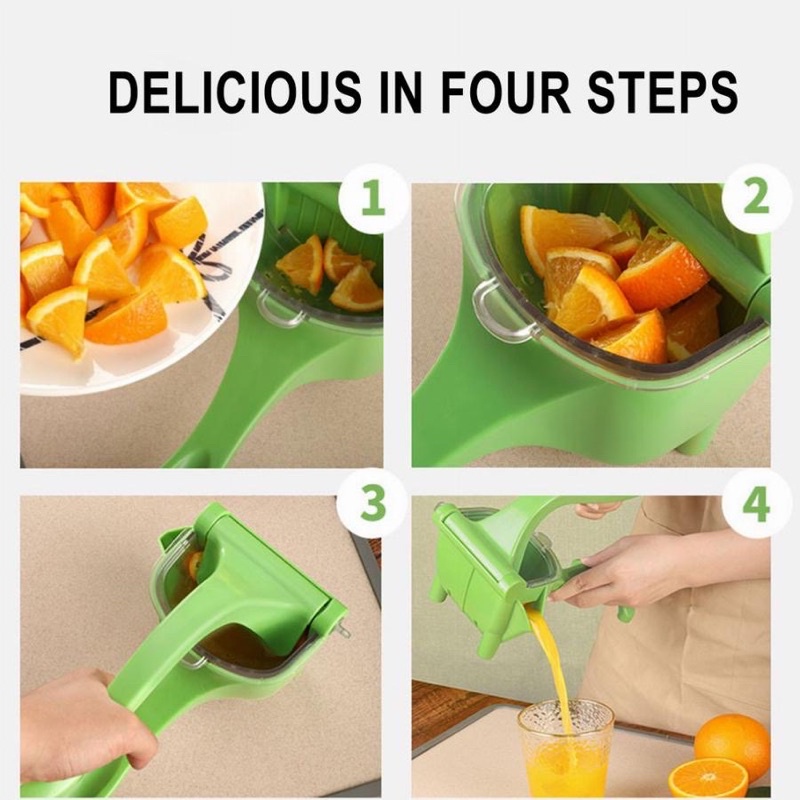 DELICIOUS IN FOUR STEPS

1

2

3

4