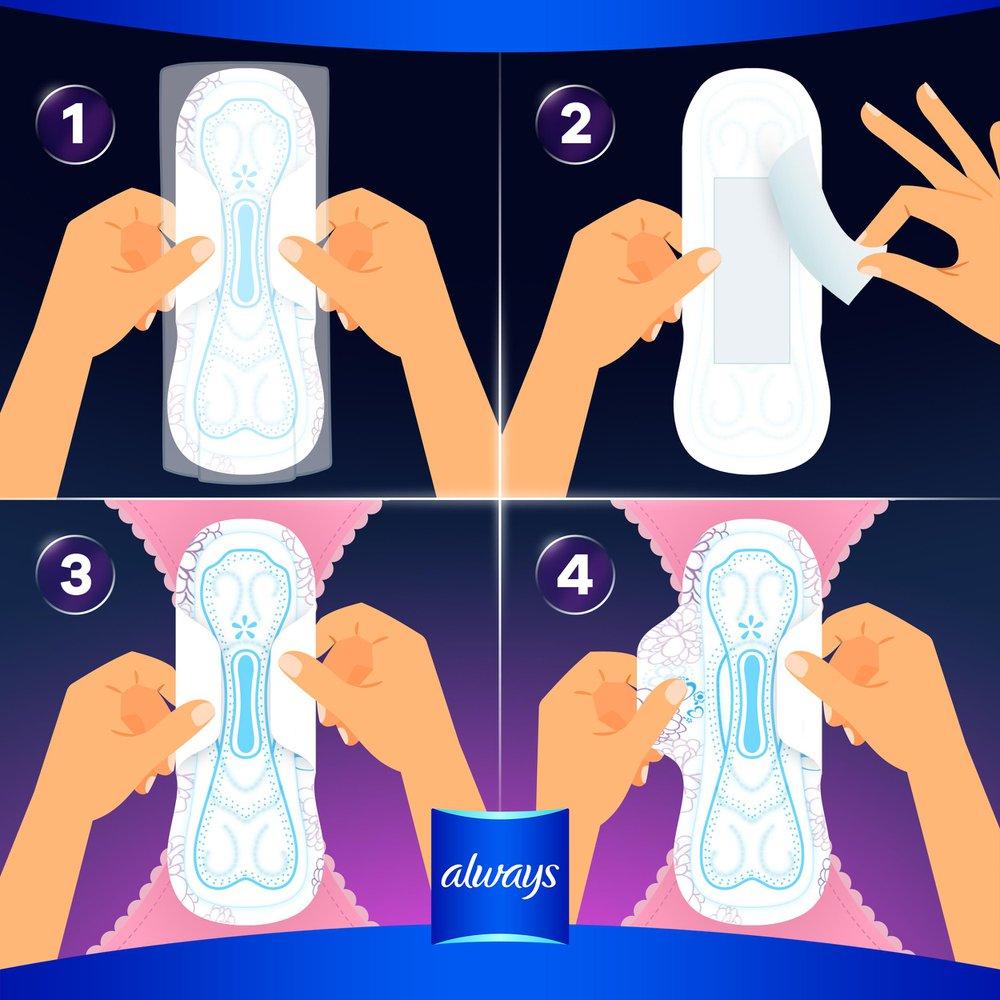 1
2
3
4
always