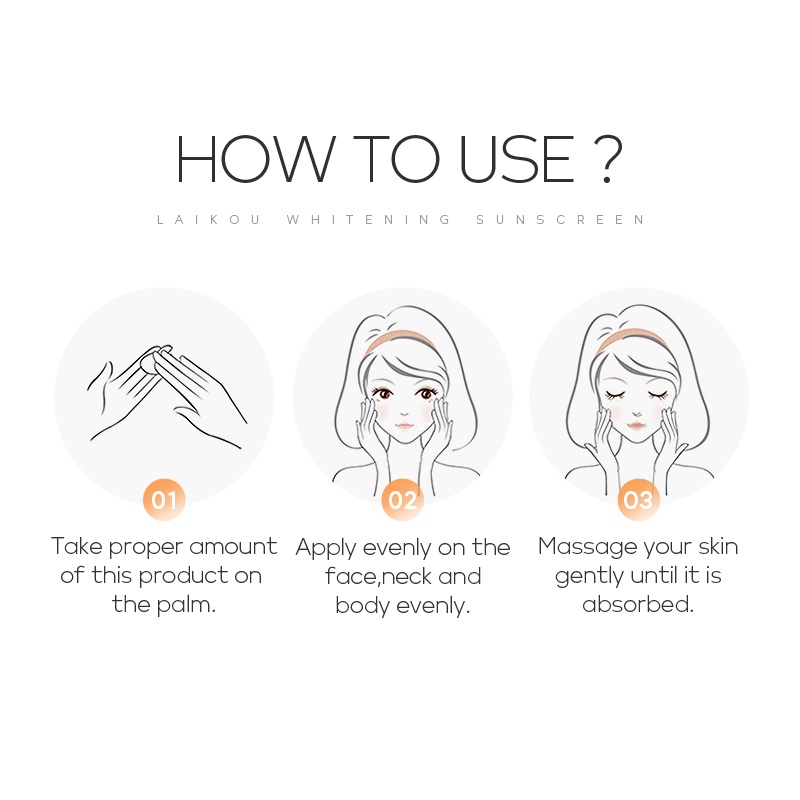 HOW TO USE ?

LAIKOU WHITENING SUNSCREEN

01
Take proper amount of this product on the palm.

02
Apply evenly on the face,neck and body evenly.

03
Massage your skin gently until it is absorbed.