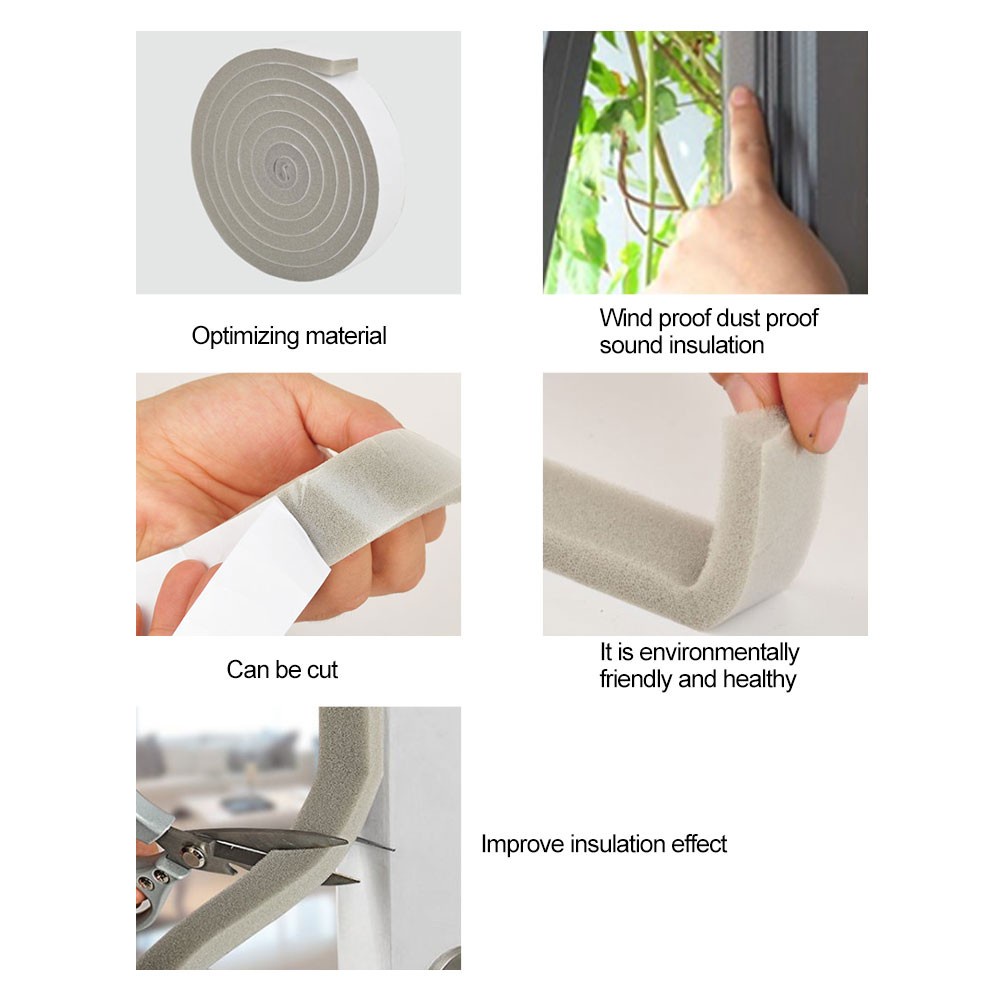 Optimizing material

Wind proof dust proof sound insulation

Can be cut

It is environmentally friendly and healthy

Improve insulation effect