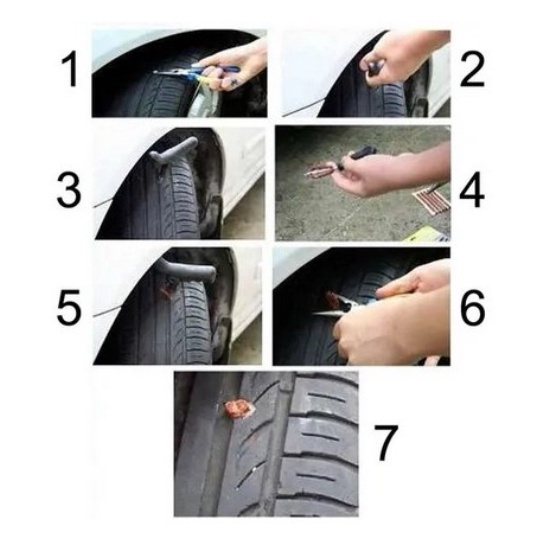 1
2
3
4
5
6
7