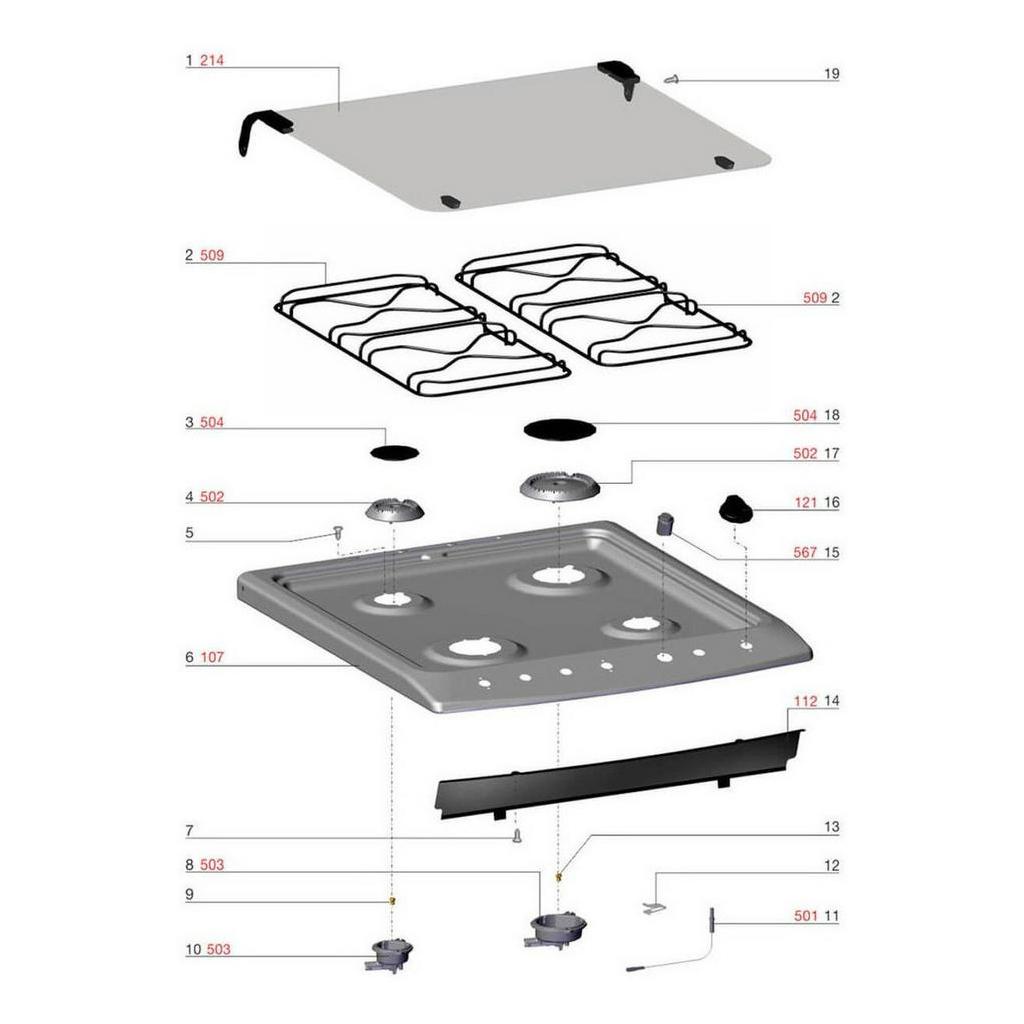 1 214
19
2 509
509 2
3 504
504 18
502 17
4 502
121 16
5
567 15
6 107
112 14
7
13
8 503
12
9
501 11
10 503