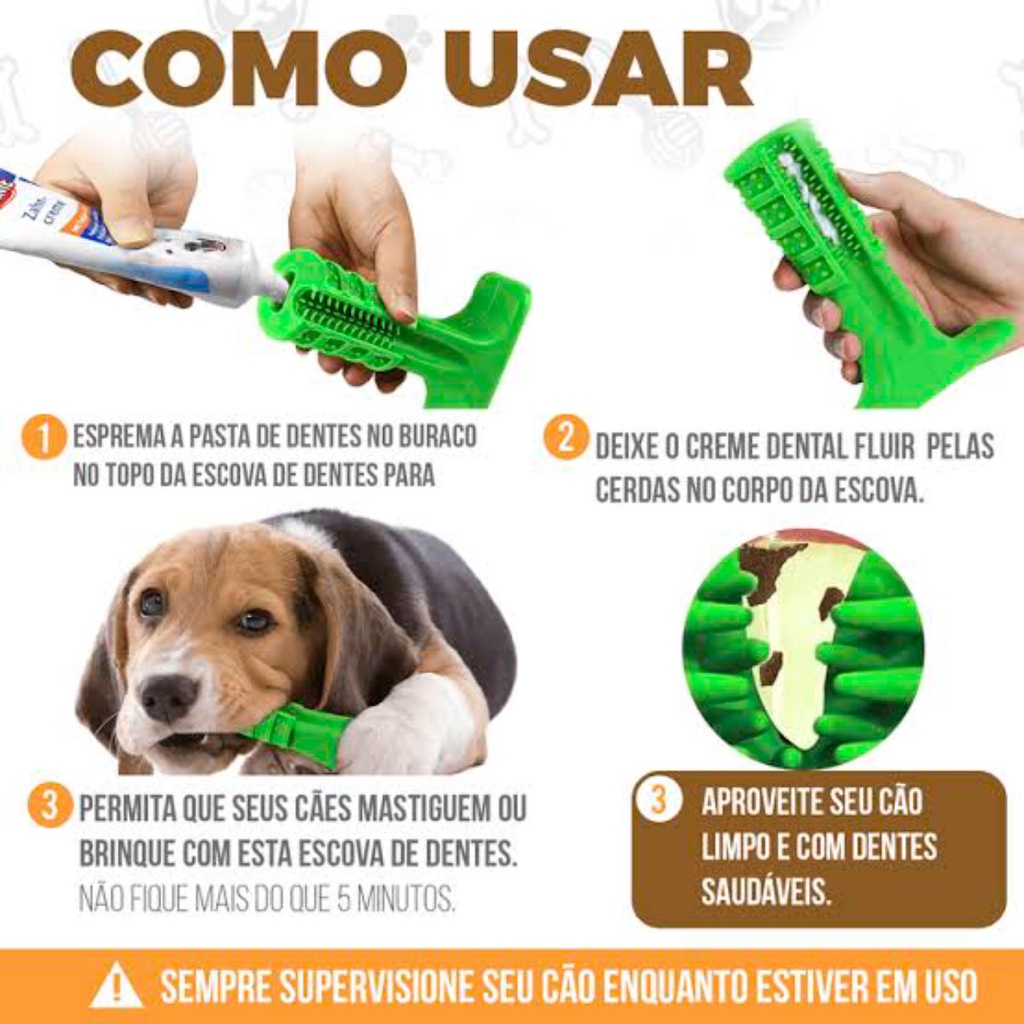 COMO USAR

1 ESPREMA A PASTA DE DENTES NO BURACO NO TOPO DA ESCOVA DE DENTES PARA

2 DEIXE O CREME DENTAL FLUIR PELAS CERDAS NO CORPO DA ESCOVA.

3 PERMITA QUE SEUS CÃES MASTIGUEM OU BRINQUE COM ESTA ESCOVA DE DENTES.
NÃO FIQUE MAIS DO QUE 5 MINUTOS.

3 APROVEITE SEU CÃO LIMPO E COM DENTES SAUDÁVEIS.

SEMPRE SUPERVISIONE SEU CÃO ENQUANTO ESTIVER EM USO