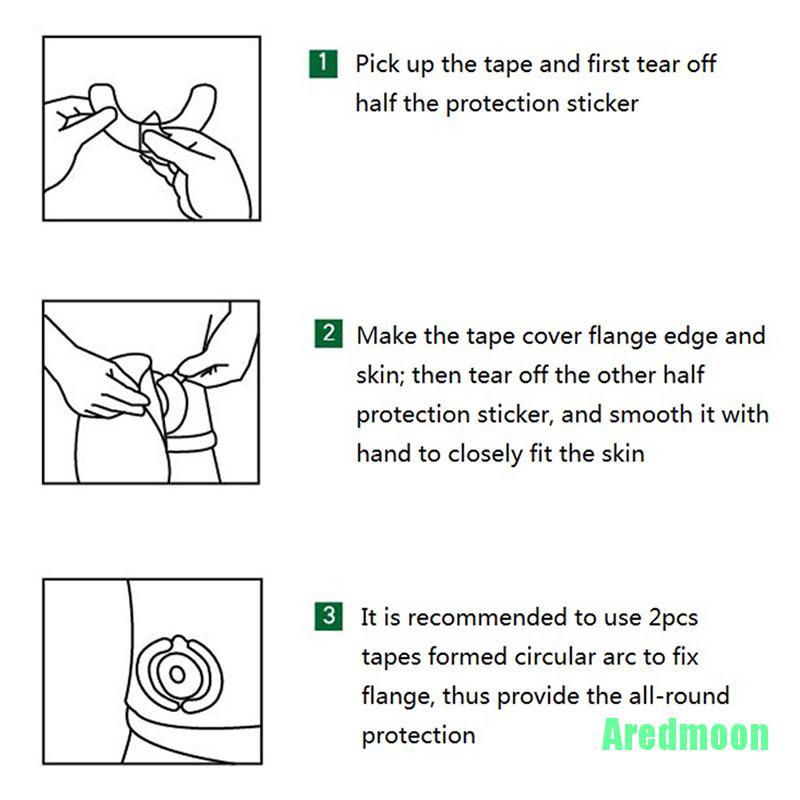 1 Pick up the tape and first tear off half the protection sticker

2 Make the tape cover flange edge and skin; then tear off the other half protection sticker, and smooth it with hand to closely fit the skin

3 It is recommended to use 2pcs tapes formed circular arc to fix flange, thus provide the all-round protection

Aredmoon