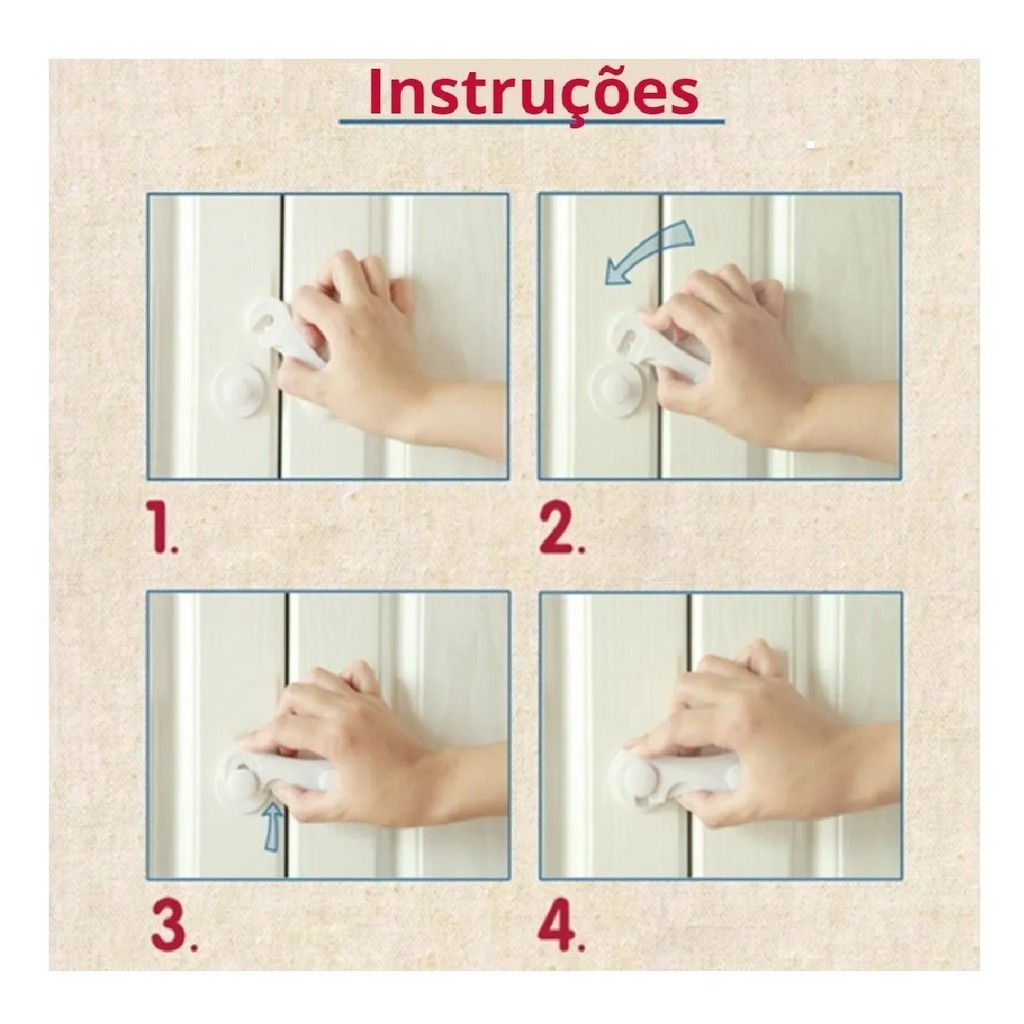 Instruções

1.

2.

3.

4.