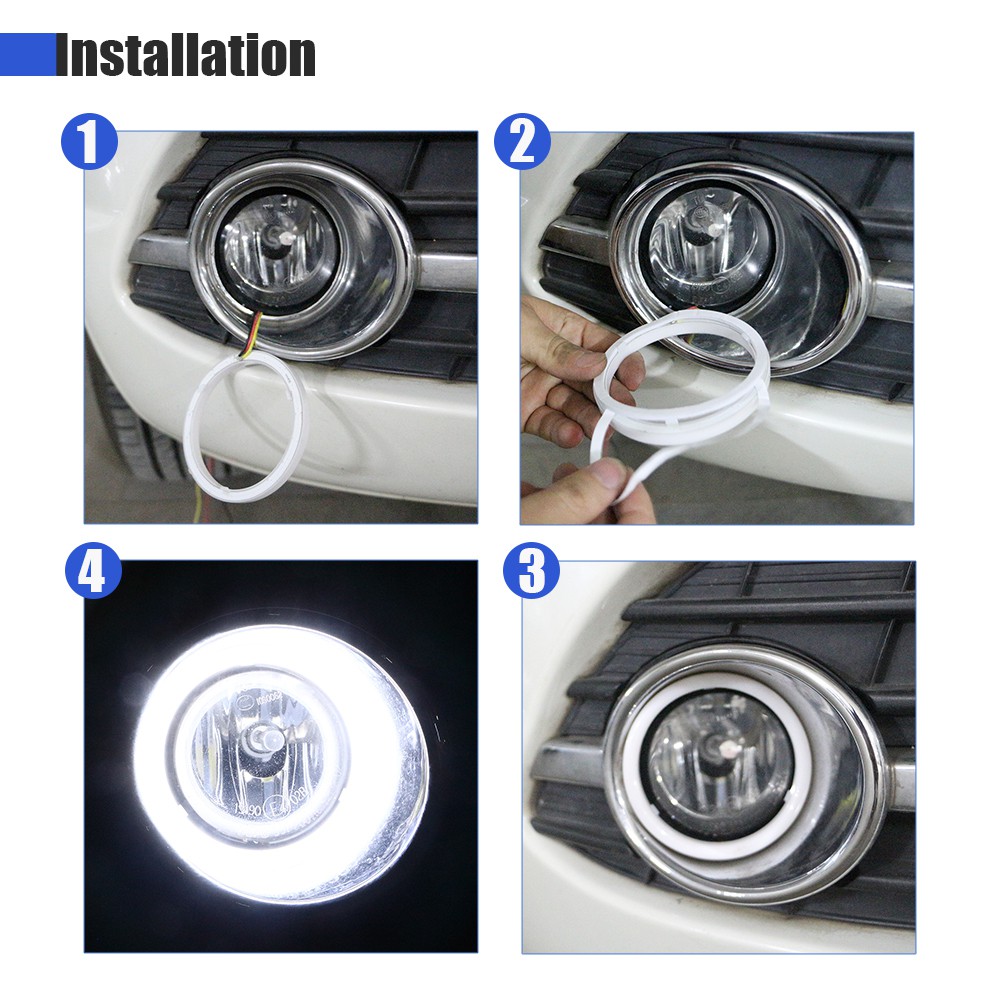 Installation

1

2

4

3