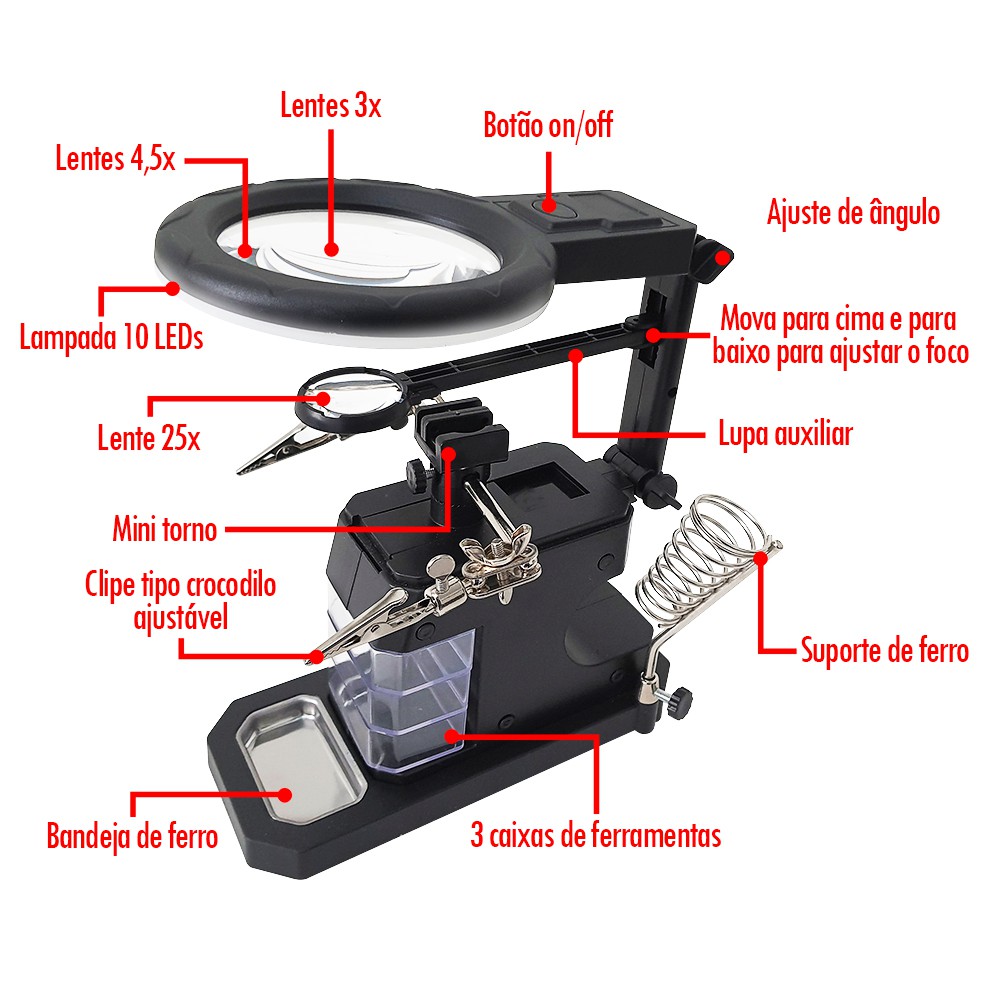 Lentes 3x

Botão on/off

Lentes 4,5x

Ajuste de ângulo

Lampada 10 LEDs

Mova para cima e para baixo para ajustar o foco

Lente 25x

Lupa auxiliar

Mini torno

Clipe tipo crocodilo ajustável

Suporte de ferro

Bandeja de ferro

3 caixas de ferramentas