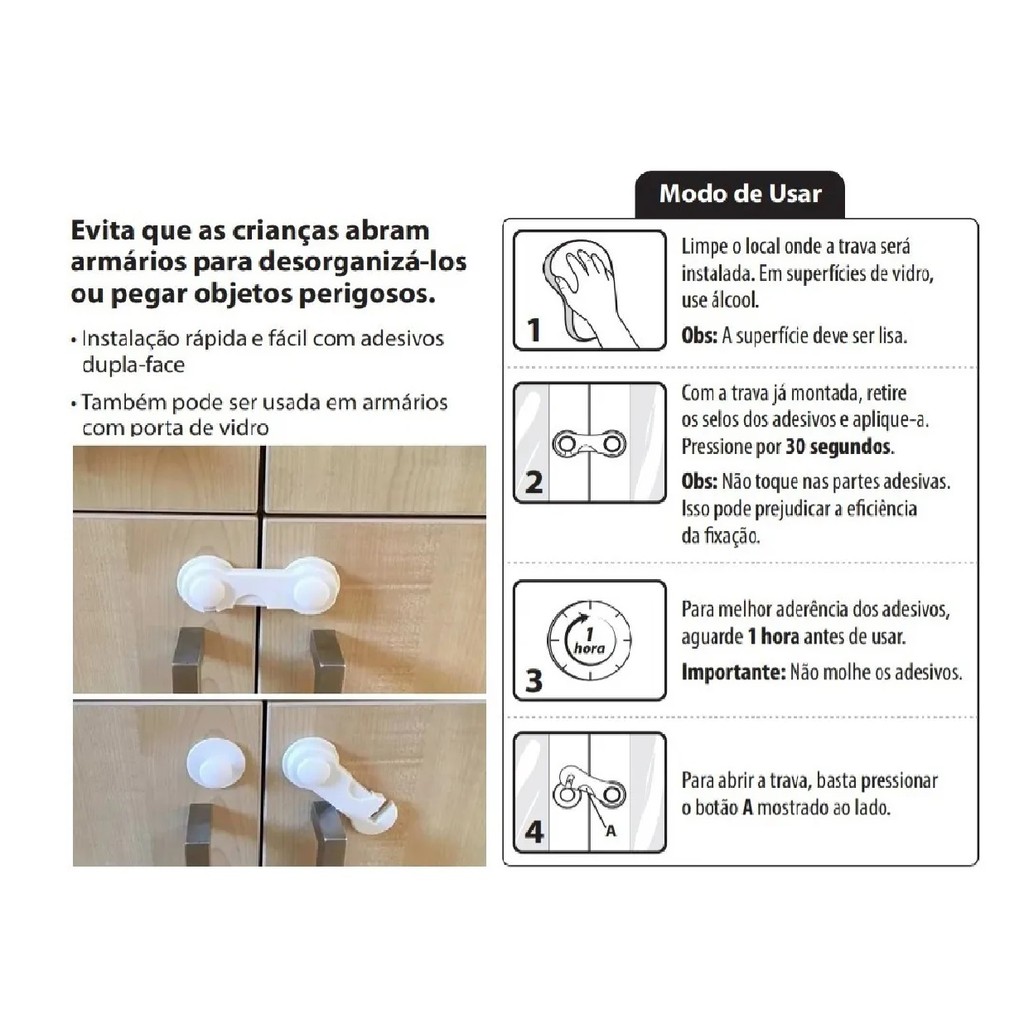 Evita que as crianças abram armários para desorganizá-los ou pegar objetos perigosos.

• Instalação rápida e fácil com adesivos dupla-face

• Também pode ser usada em armários com porta de vidro

Modo de Usar

1

Limpe o local onde a trava será instalada. Em superfícies de vidro, use álcool.

Obs: A superfície deve ser lisa.

2

Com a trava já montada, retire os selos dos adesivos e aplique-a. Pressione por 30 segundos.

Obs: Não toque nas partes adesivas. Isso pode prejudicar a eficiência da fixação.

3

1 hora

Para melhor aderência dos adesivos, aguarde 1 hora antes de usar.

Importante: Não molhe os adesivos.

4

A

Para abrir a trava, basta pressionar o botão A mostrado ao lado.