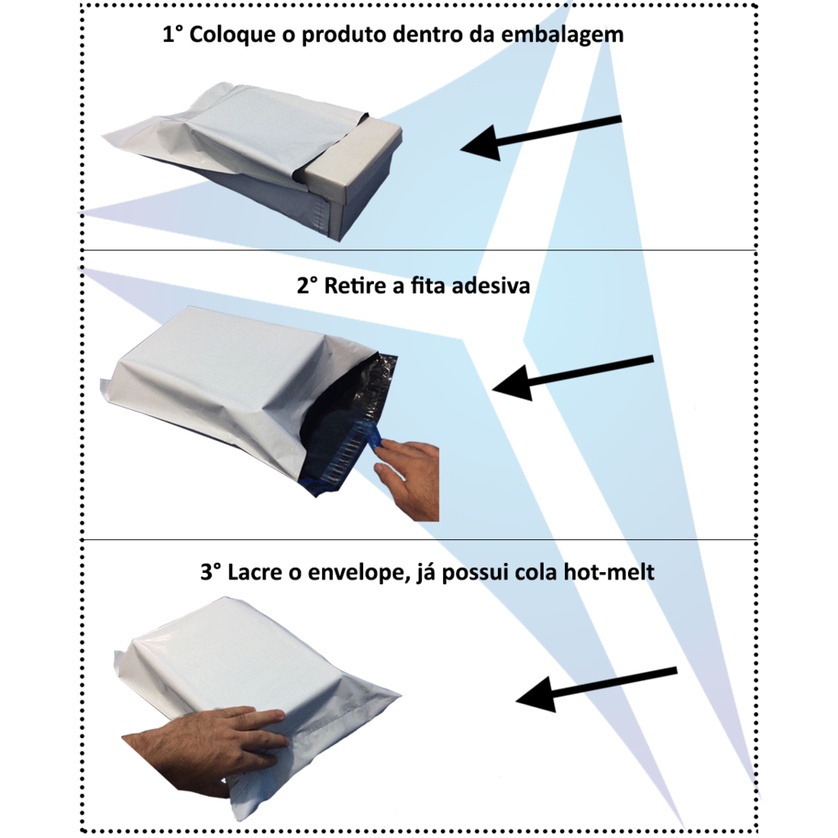 1° Coloque o produto dentro da embalagem

2° Retire a fita adesiva

3° Lacre o envelope, já possui cola hot-melt