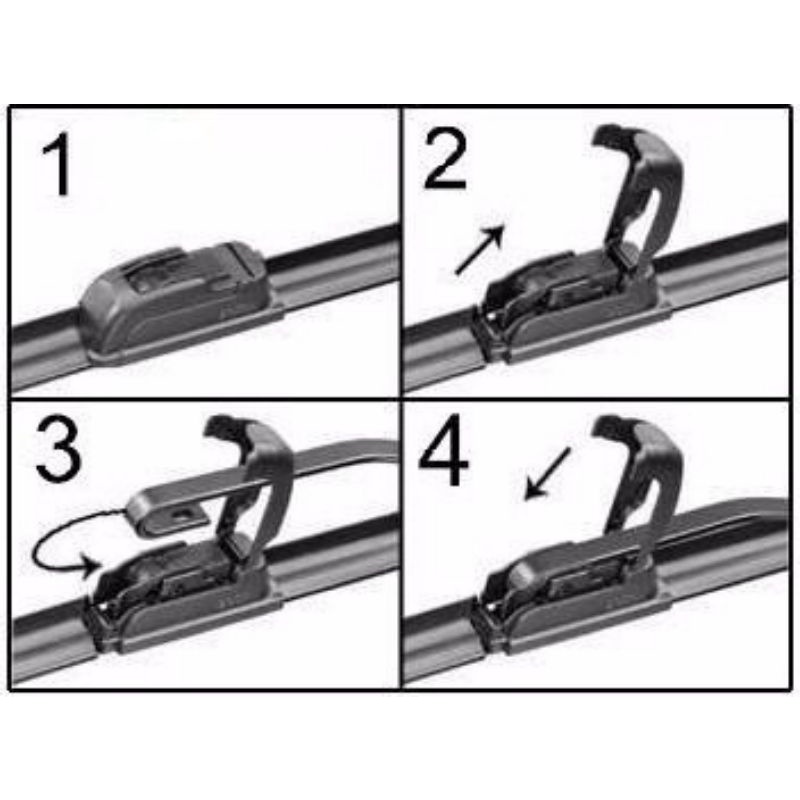 1

2

3

4