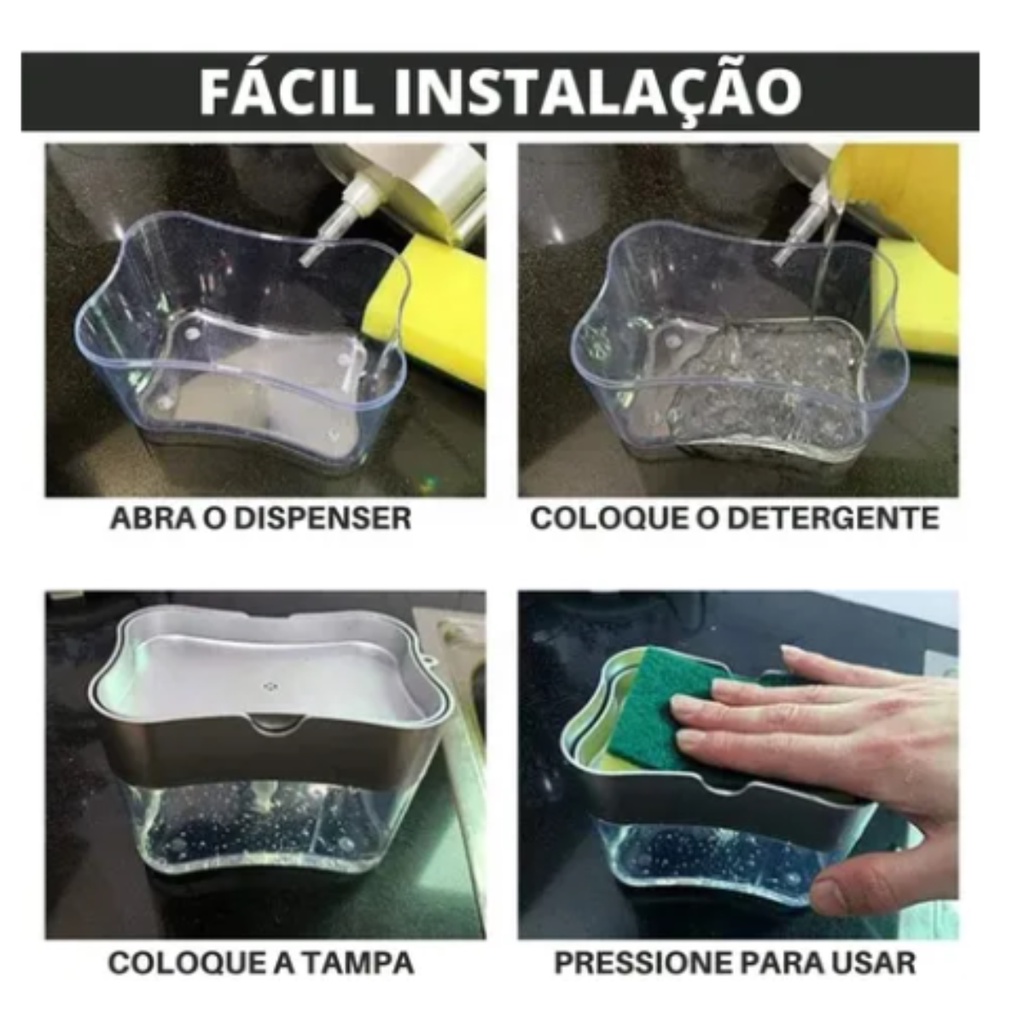 FÁCIL INSTALAÇÃO

ABRA O DISPENSER

COLOQUE O DETERGENTE

COLOQUE A TAMPA

PRESSIONE PARA USAR