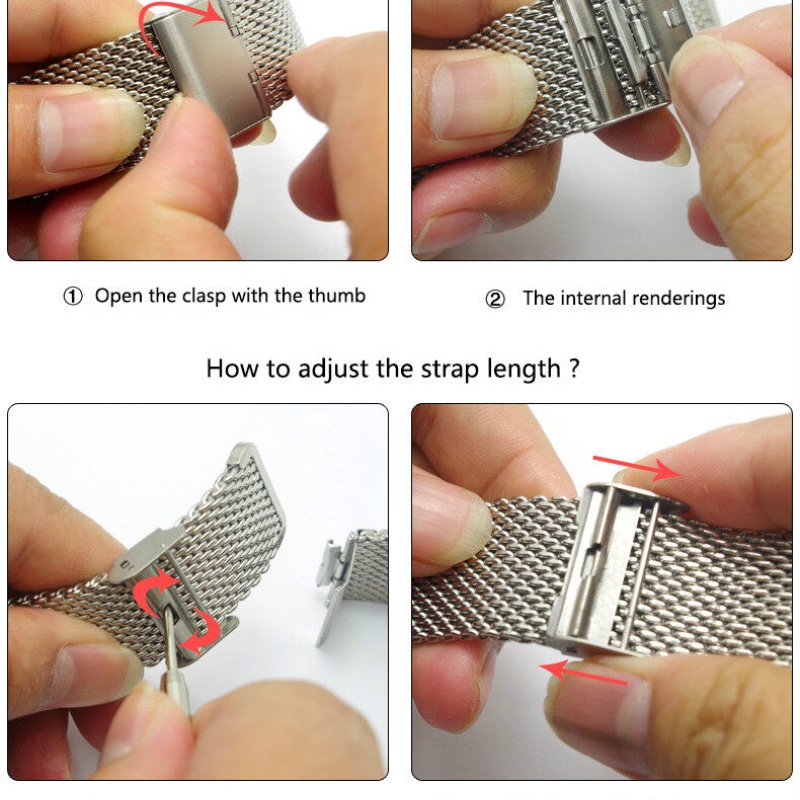 ① Open the clasp with the thumb

② The internal renderings

How to adjust the strap length ?