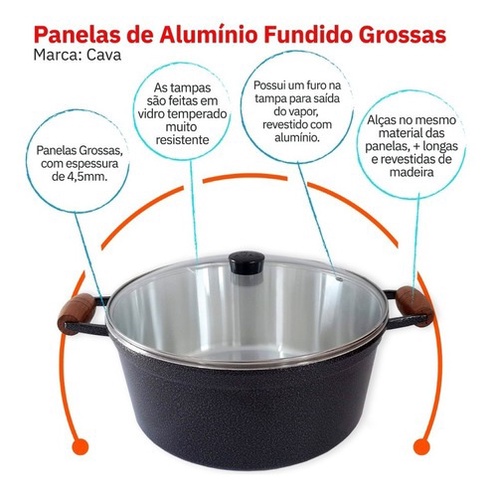 Panelas de Alumínio Fundido Grossas
Marca: Cava

Panelas Grossas, com espessura de 4,5mm.

As tampas são feitas em vidro temperado muito resistente

Possui um furo na tampa para saída do vapor, revestido com alumínio.

Alças no mesmo material das panelas, + longas e revestidas de madeira