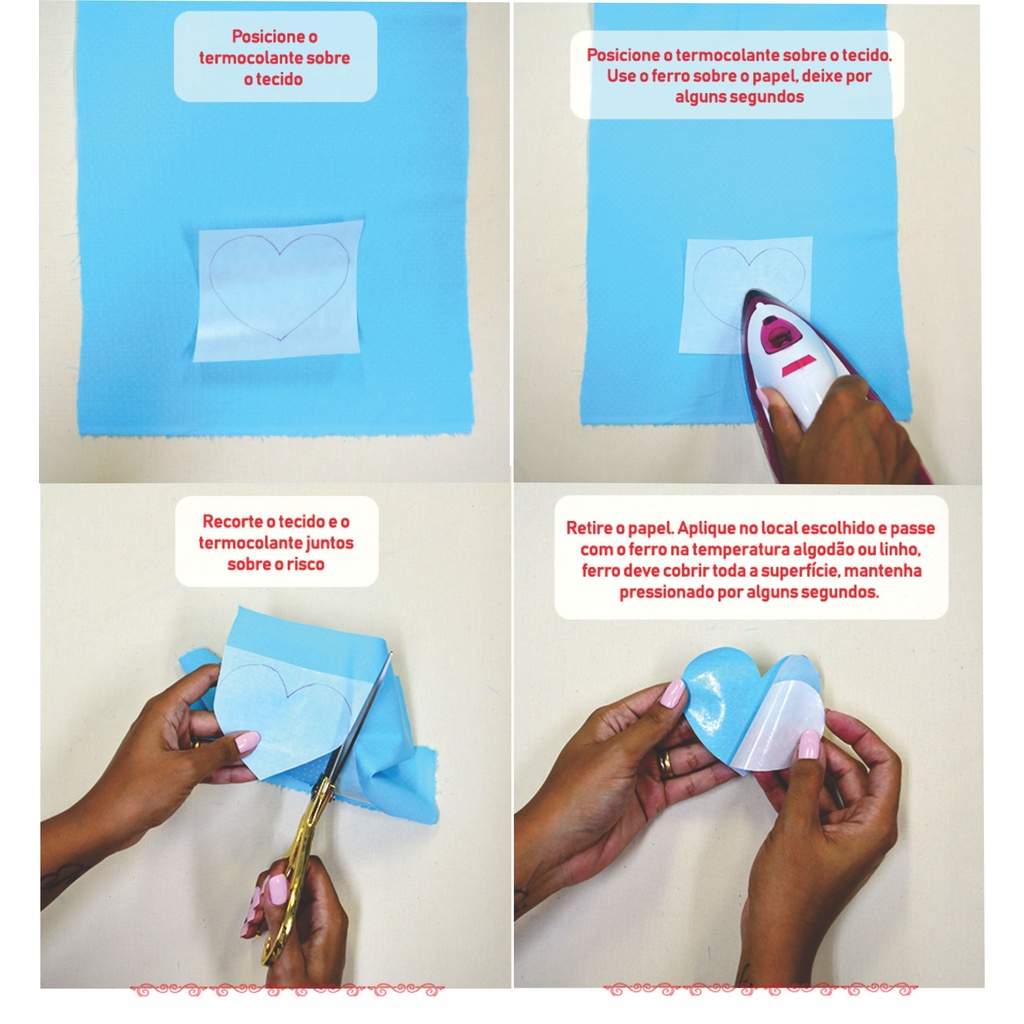 Posicione o termocolante sobre o tecido

Posicione o termocolante sobre o tecido. Use o ferro sobre o papel, deixe por alguns segundos

Recorte o tecido e o termocolante juntos sobre o risco

Retire o papel. Aplique no local escolhido e passe com o ferro na temperatura algodão ou linho, ferro deve cobrir toda a superfície, mantenha pressionado por alguns segundos.