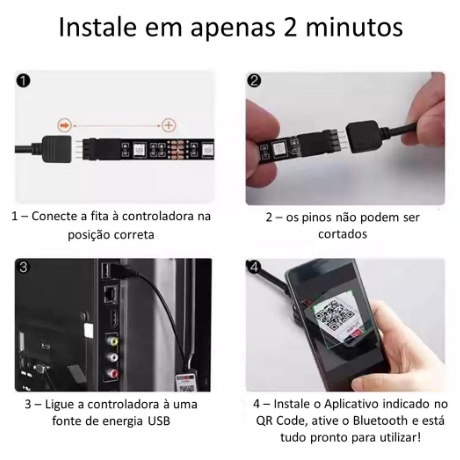 Instale em apenas 2 minutos

1

1 – Conecte a fita à controladora na posição correta

2

2 – os pinos não podem ser cortados

3

3 – Ligue a controladora à uma fonte de energia USB

4

4 – Instale o Aplicativo indicado no QR Code, ative o Bluetooth e está tudo pronto para utilizar!