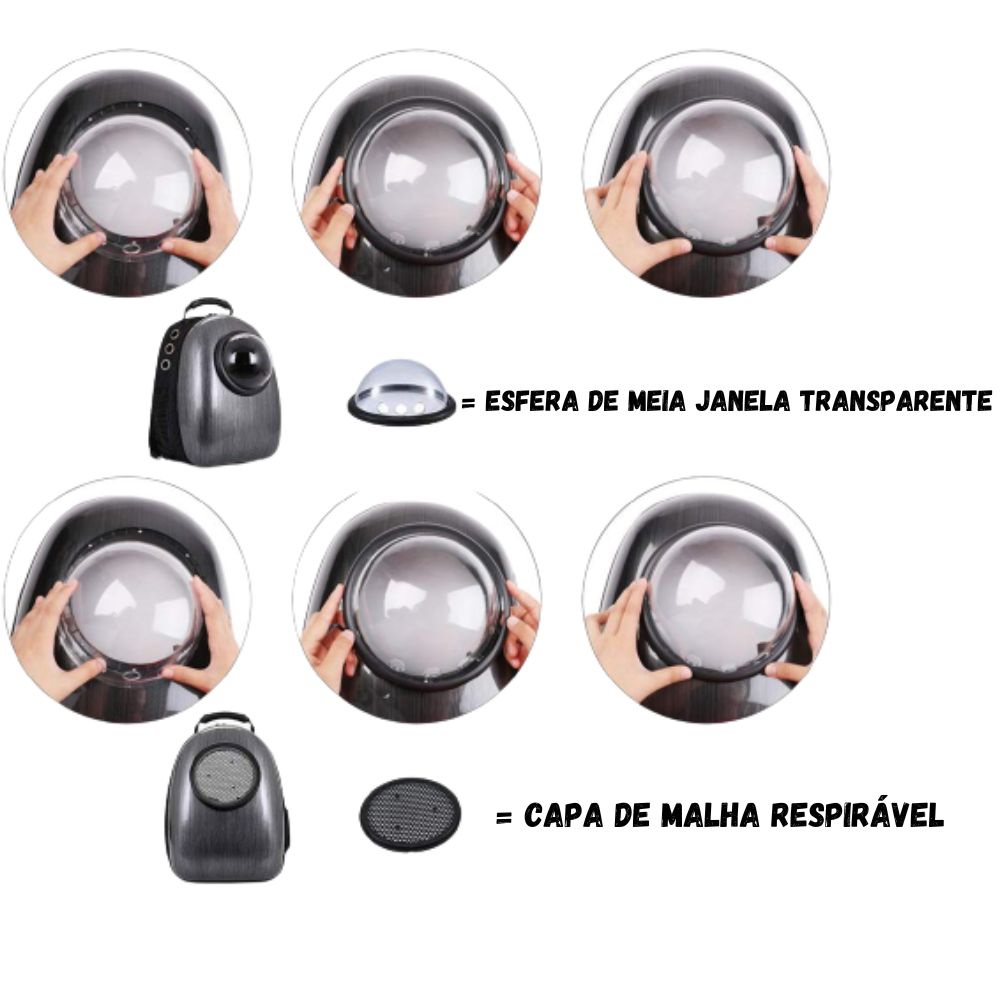 = ESFERA DE MEIA JANELA TRANSPARENTE

= CAPA DE MALHA RESPIRÁVEL