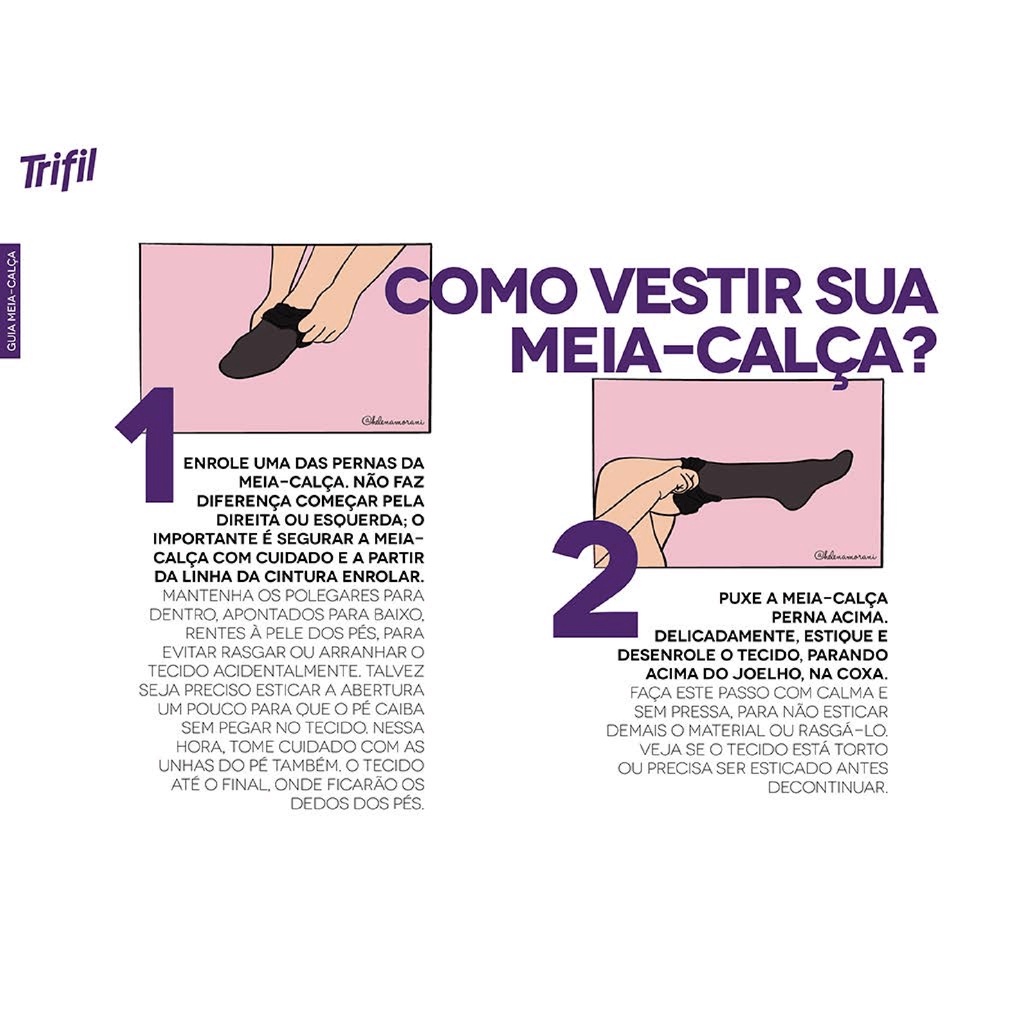 Trifil

GUIA MEIA-CALÇA

COMO VESTIR SUA MEIA-CALÇA?

@helenamorani

1

ENROLE UMA DAS PERNAS DA MEIA-CALÇA. NÃO FAZ DIFERENÇA COMEÇAR PELA DIREITA OU ESQUERDA; O IMPORTANTE É SEGURAR A MEIA-CALÇA COM CUIDADO E A PARTIR DA LINHA DA CINTURA ENROLAR. MANTENHA OS POLEGARES PARA DENTRO, APONTADOS PARA BAIXO, RENTES À PELE DOS PÉS, PARA EVITAR RASGAR OU ARRANHAR O TECIDO ACIDENTALMENTE. TALVEZ SEJA PRECISO ESTICAR A ABERTURA UM POUCO PARA QUE O PÉ CAIBA SEM PEGAR NO TECIDO. NESSA HORA, TOME CUIDADO COM AS UNHAS DO PÉ TAMBÉM. O TECIDO ATÉ O FINAL, ONDE FICARÃO OS DEDOS DOS PÉS.

@helenamorani

2

PUXE A MEIA-CALÇA PERNA ACIMA. DELICADAMENTE, ESTIQUE E DESENROLE O TECIDO, PARANDO ACIMA DO JOELHO, NA COXA. FAÇA ESTE PASSO COM CALMA E SEM PRESSA, PARA NÃO ESTICAR DEMAIS O MATERIAL OU RASGÁ-LO. VEJA SE O TECIDO ESTÁ TORTO OU PRECISA SER ESTICADO ANTES DECONTINUAR.