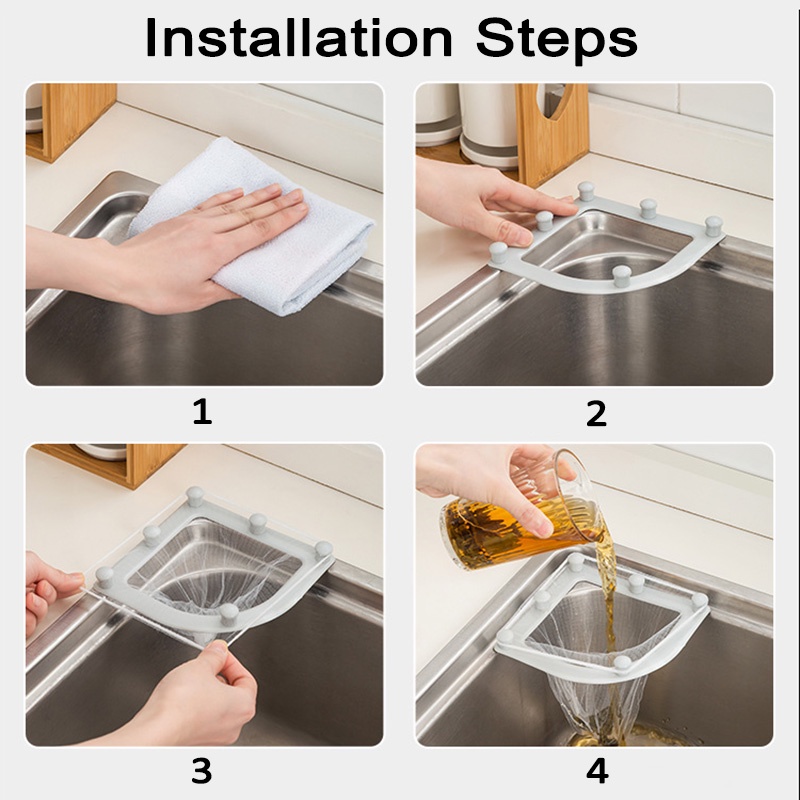 Installation Steps

1

2

3

4